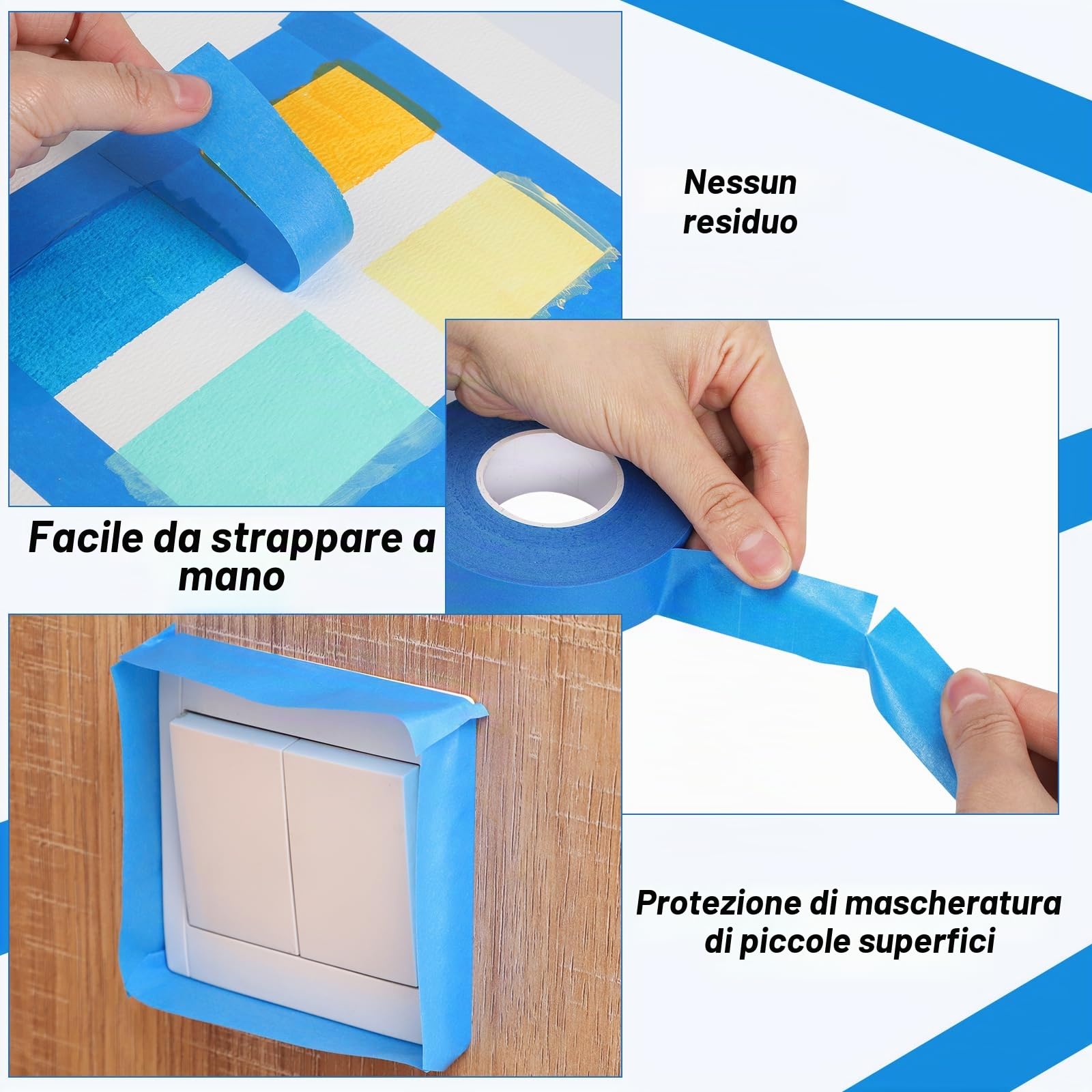 Nessun residuo

Facile da strappare a mano

Protezione di mascheratura di piccole superfici