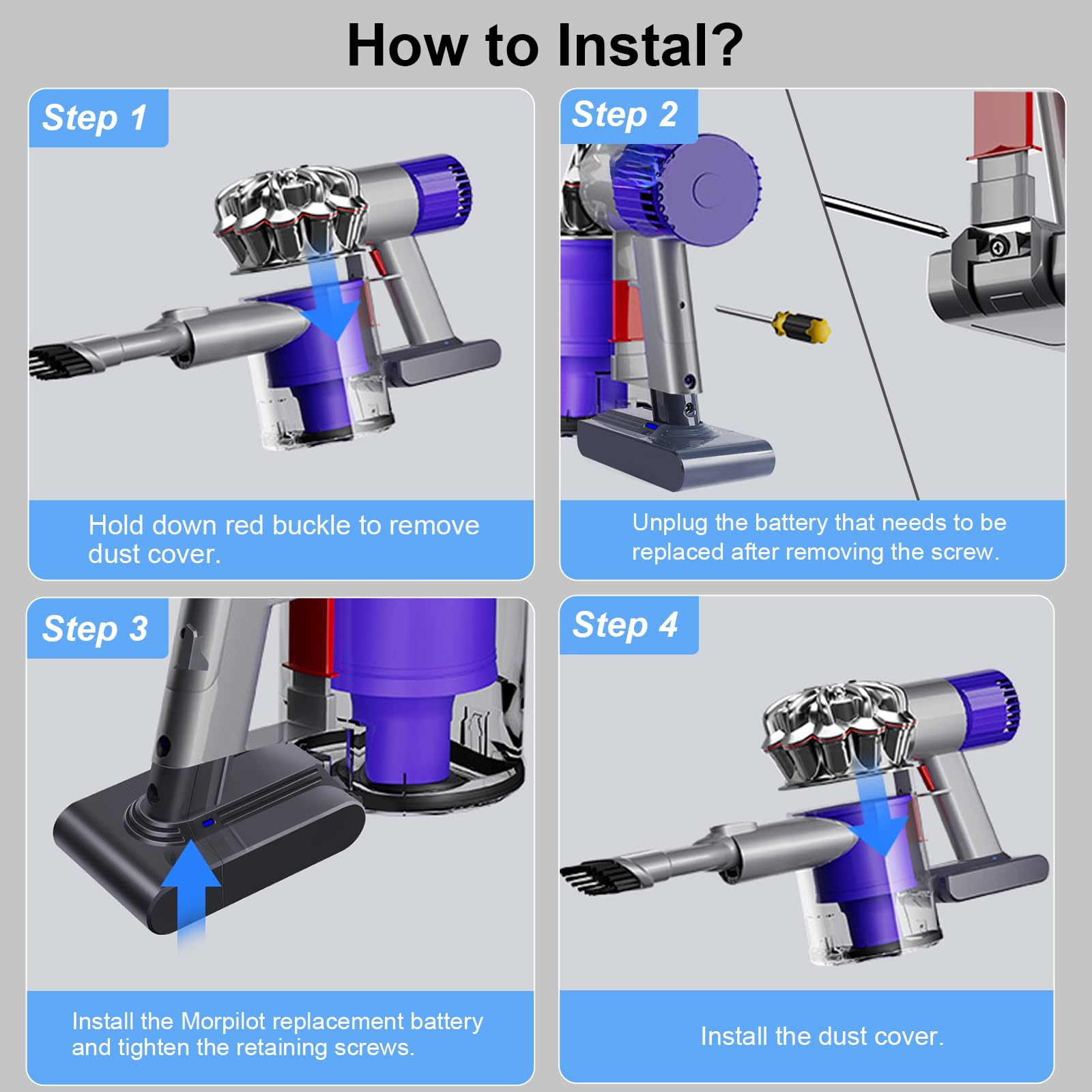 How to Instal?

Step 1

Hold down red buckle to remove dust cover.

Step 2

Unplug the battery that needs to be replaced after removing the screw.

Step 3

Install the Morpilot replacement battery and tighten the retaining screws.

Step 4

Install the dust cover.