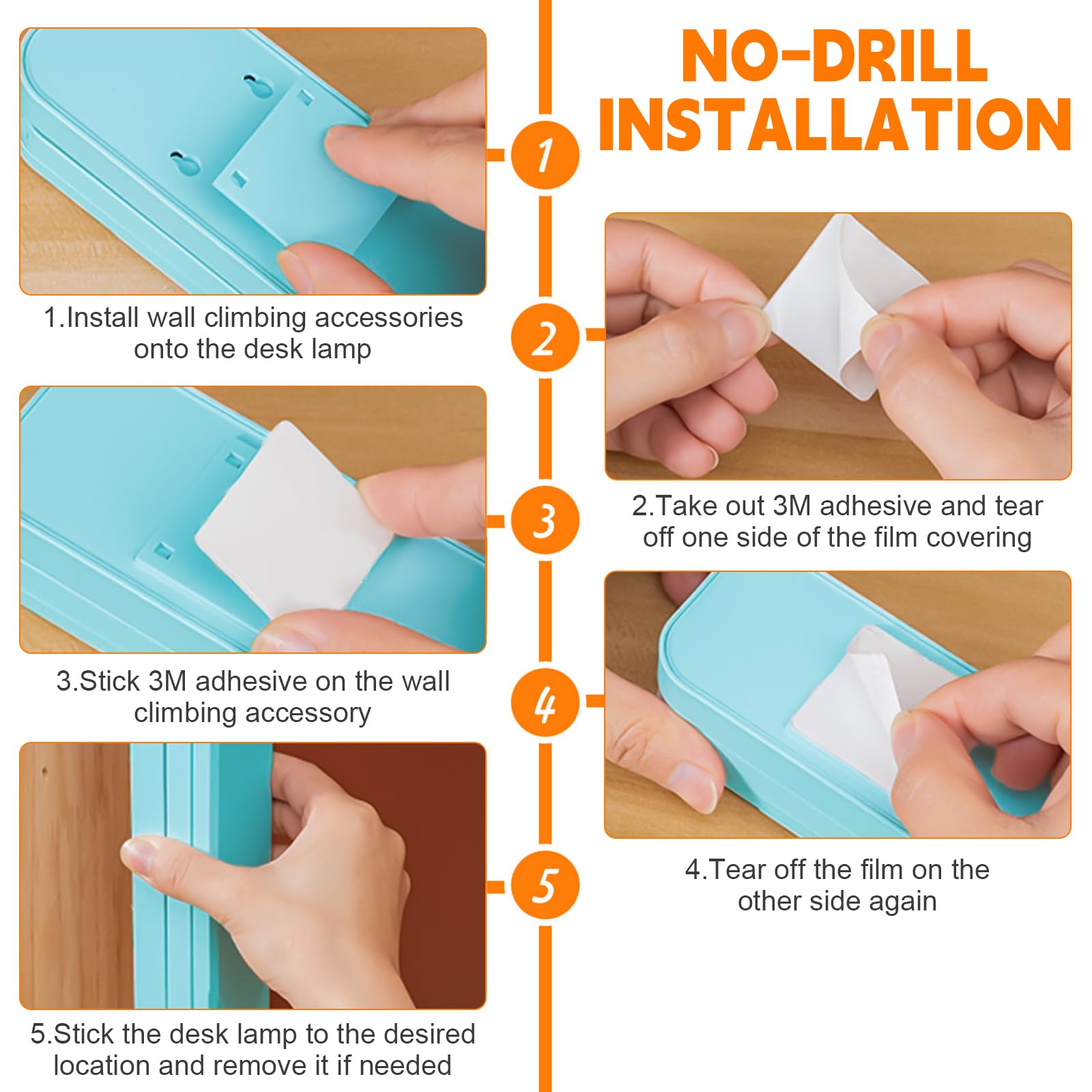 NO-DRILL INSTALLATION

1

1.Install wall climbing accessories onto the desk lamp

2

2.Take out 3M adhesive and tear off one side of the film covering

3

3.Stick 3M adhesive on the wall climbing accessory

4

4.Tear off the film on the other side again

5

5.Stick the desk lamp to the desired location and remove it if needed