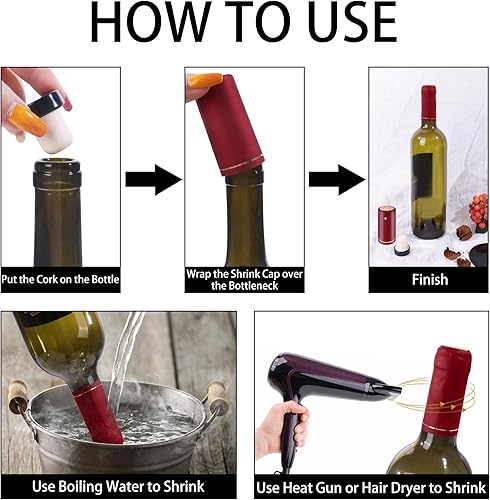 HOW TO USE

Put the Cork on the Bottle

Wrap the Shrink Cap over the Bottleneck

Finish

Use Boiling Water to Shrink

Use Heat Gun or Hair Dryer to Shrink