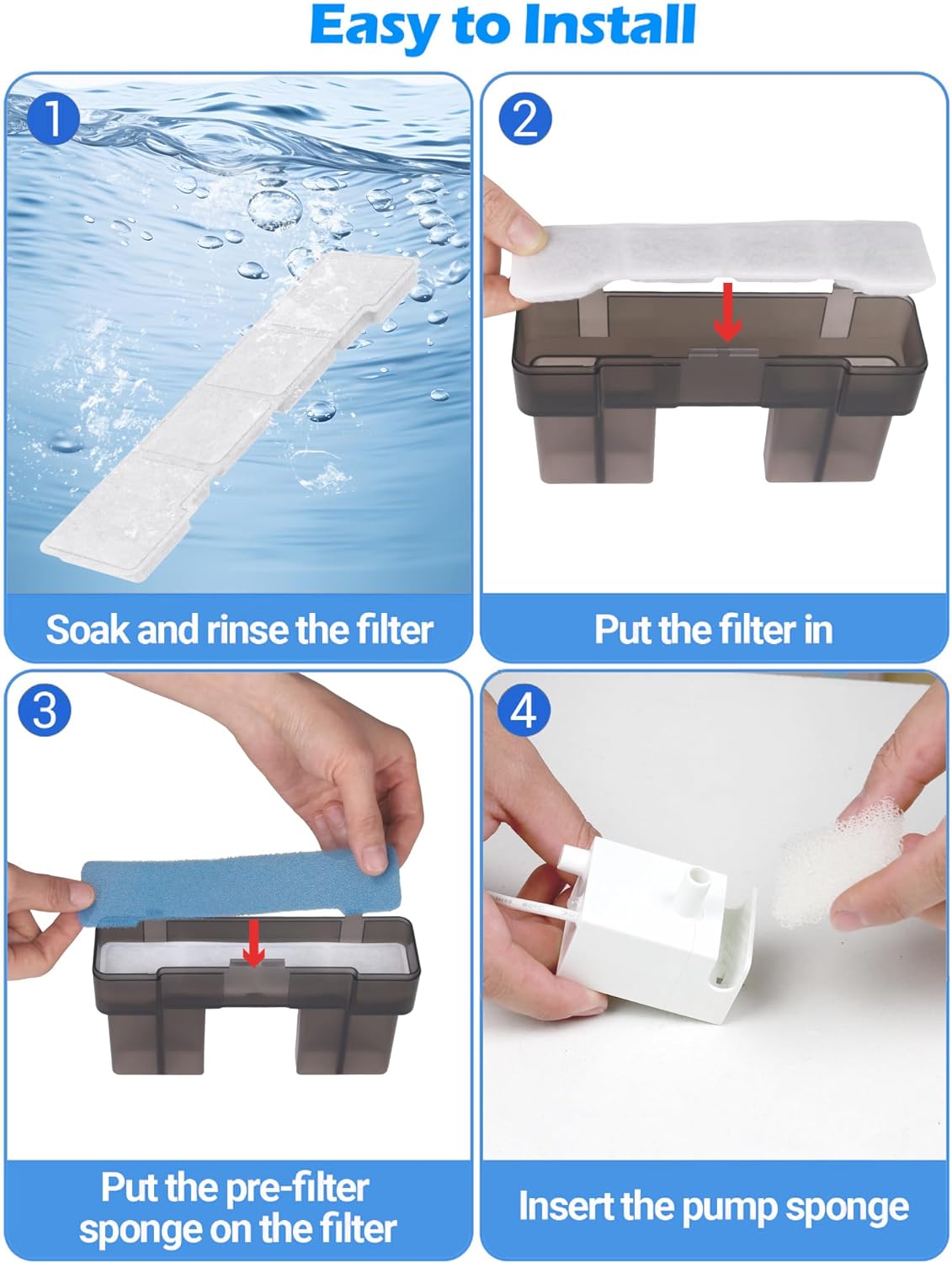 Easy to Install

1

Soak and rinse the filter

2

Put the filter in

3

Put the pre-filter sponge on the filter

4

Insert the pump sponge