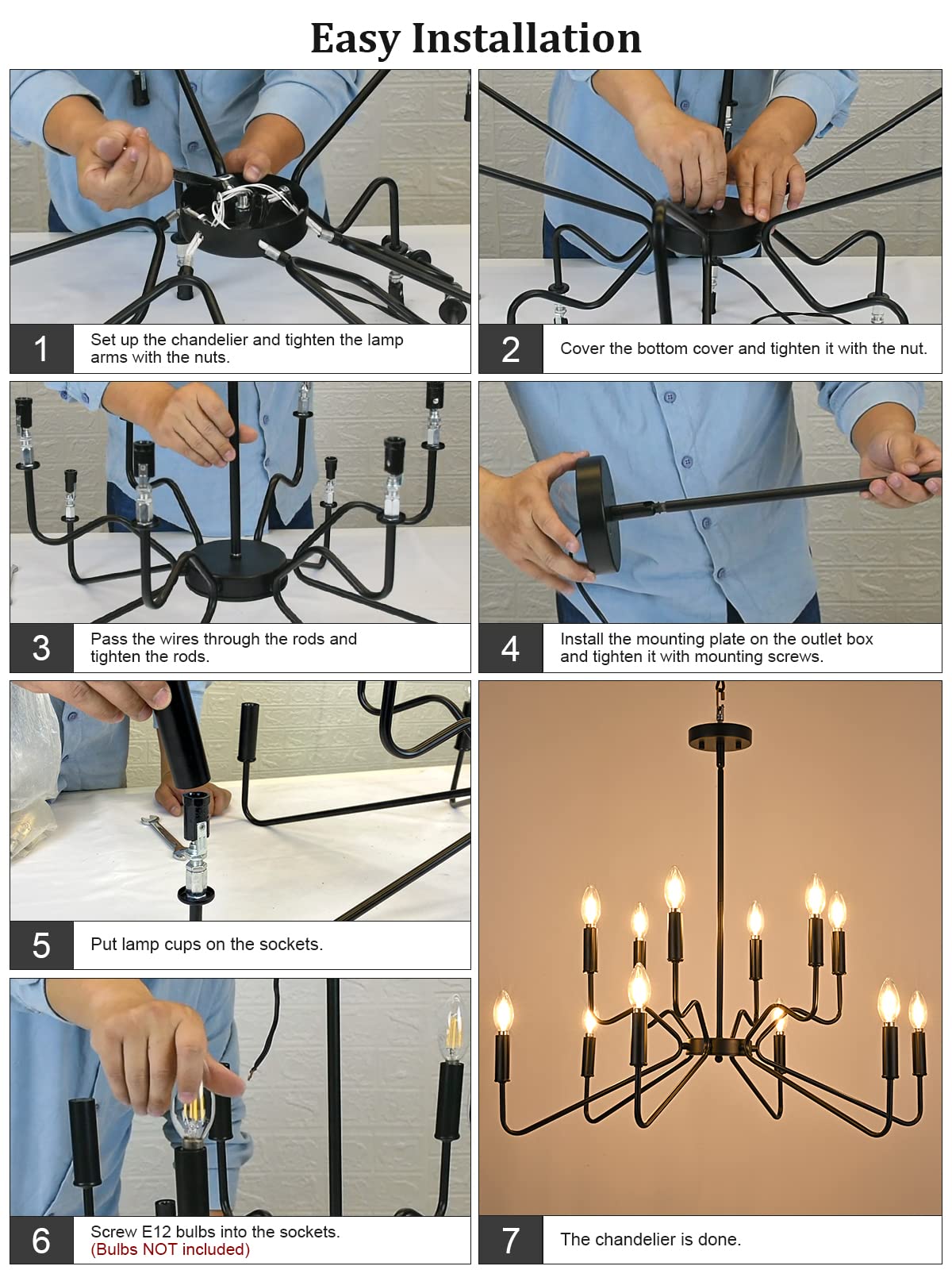 Easy Installation

1 Set up the chandelier and tighten the lamp arms with the nuts.

2 Cover the bottom cover and tighten it with the nut.

3 Pass the wires through the rods and tighten the rods.

4 Install the mounting plate on the outlet box and tighten it with mounting screws.

5 Put lamp cups on the sockets.

6 Screw E12 bulbs into the sockets. (Bulbs NOT included)

7 The chandelier is done.