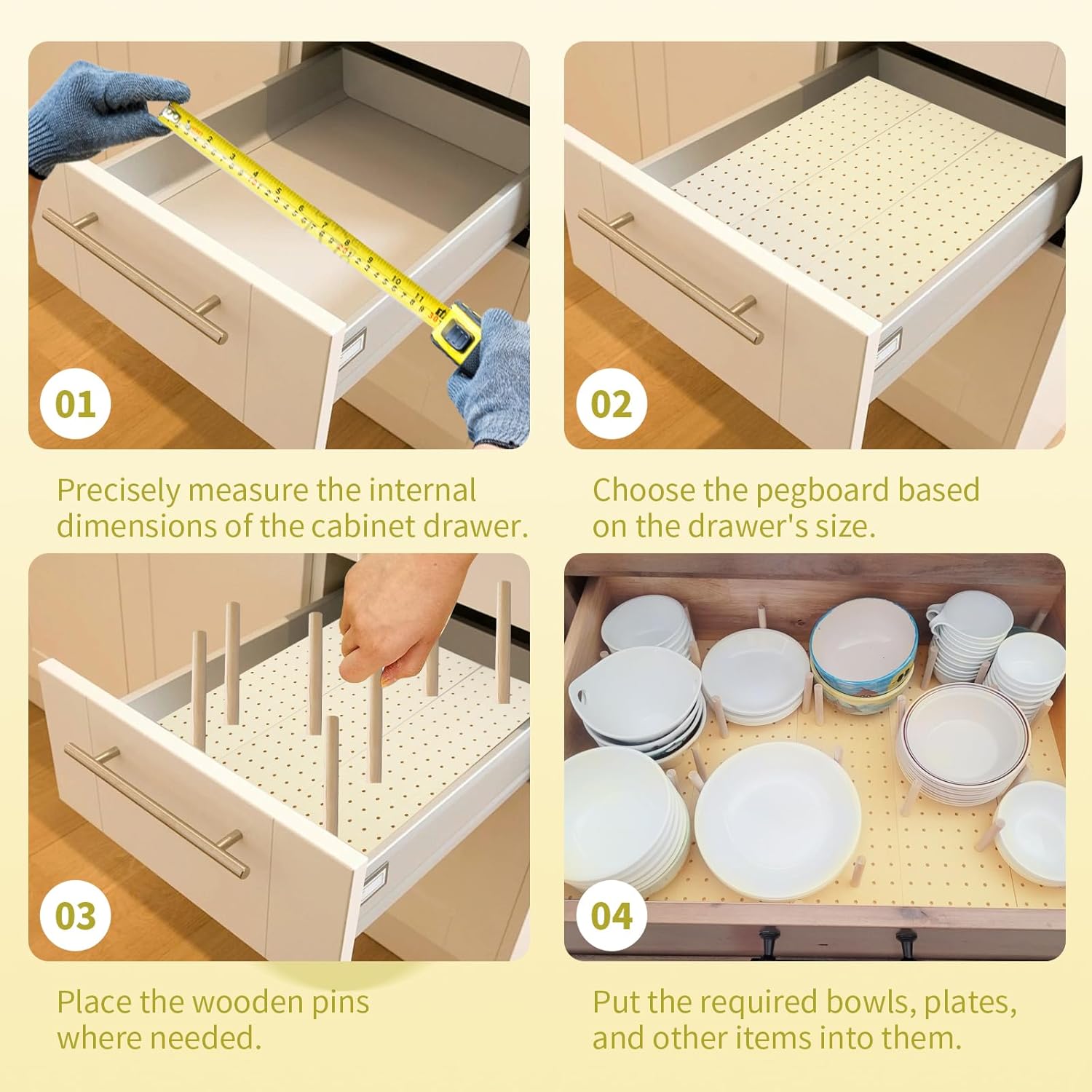 01

Precisely measure the internal dimensions of the cabinet drawer.

02

Choose the pegboard based on the drawer's size.

03

Place the wooden pins where needed.

04

Put the required bowls, plates, and other items into them.