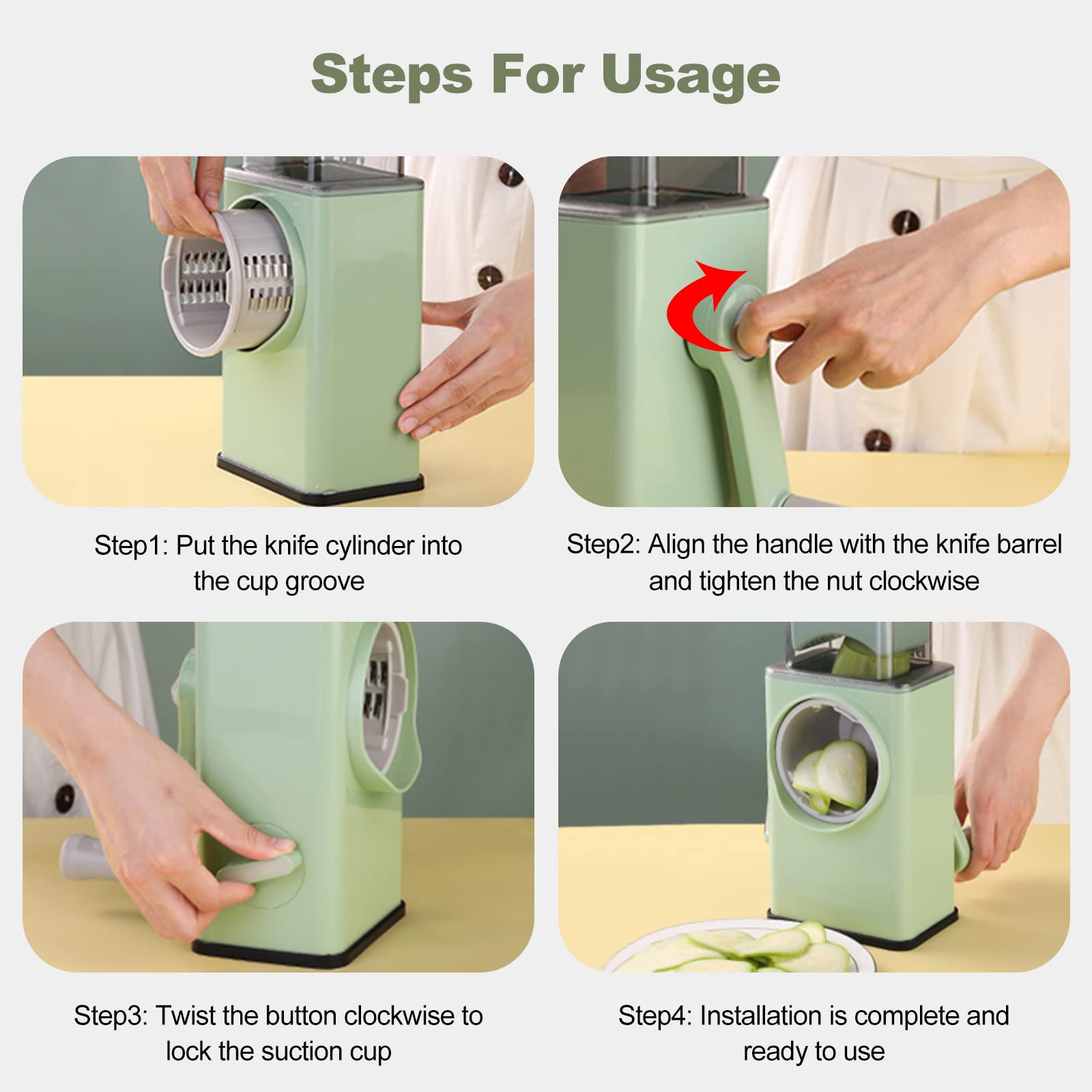 Steps For Usage

Step1: Put the knife cylinder into the cup groove

Step2: Align the handle with the knife barrel and tighten the nut clockwise

Step3: Twist the button clockwise to lock the suction cup

Step4: Installation is complete and ready to use