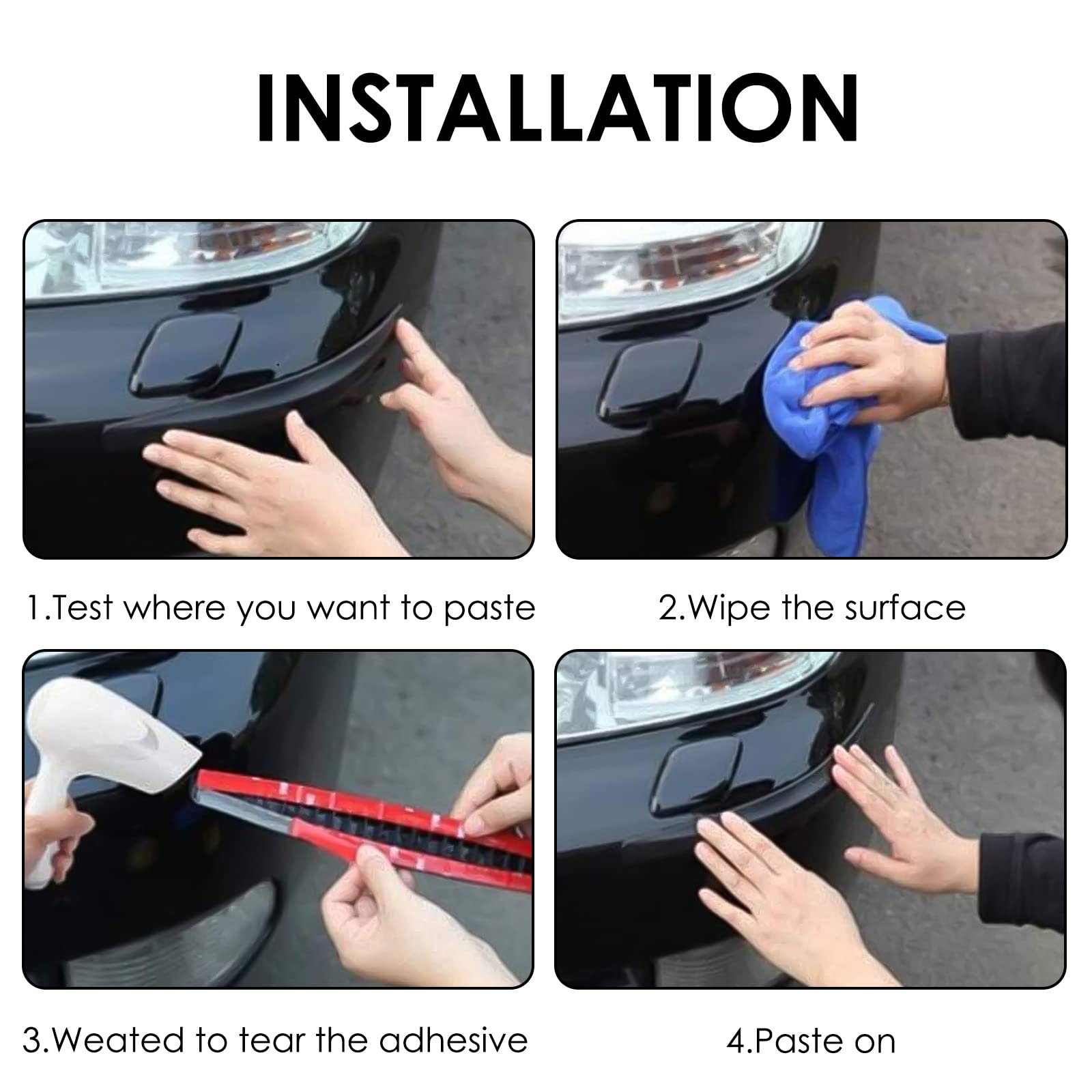 INSTALLATION

1.Test where you want to paste

2.Wipe the surface

3.Weated to tear the adhesive

4.Paste on