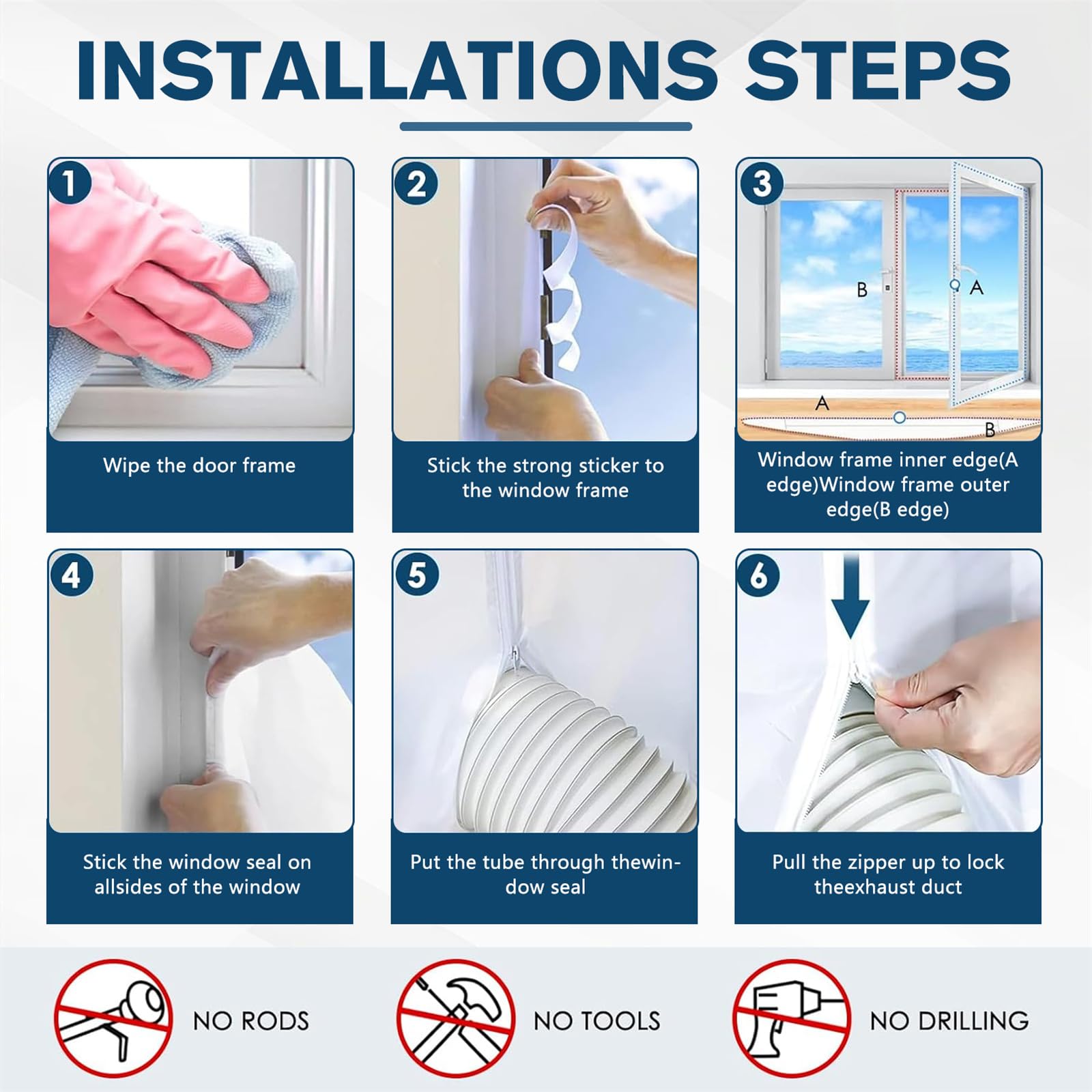 INSTALLATIONS STEPS

1

Wipe the door frame

2

Stick the strong sticker to the window frame

3

B A

A B

Window frame inner edge(A edge)Window frame outer edge(B edge)

4

Stick the window seal on allsides of the window

5

Put the tube through thewindow seal

6

Pull the zipper up to lock theexhaust duct

NO RODS

NO TOOLS

NO DRILLING