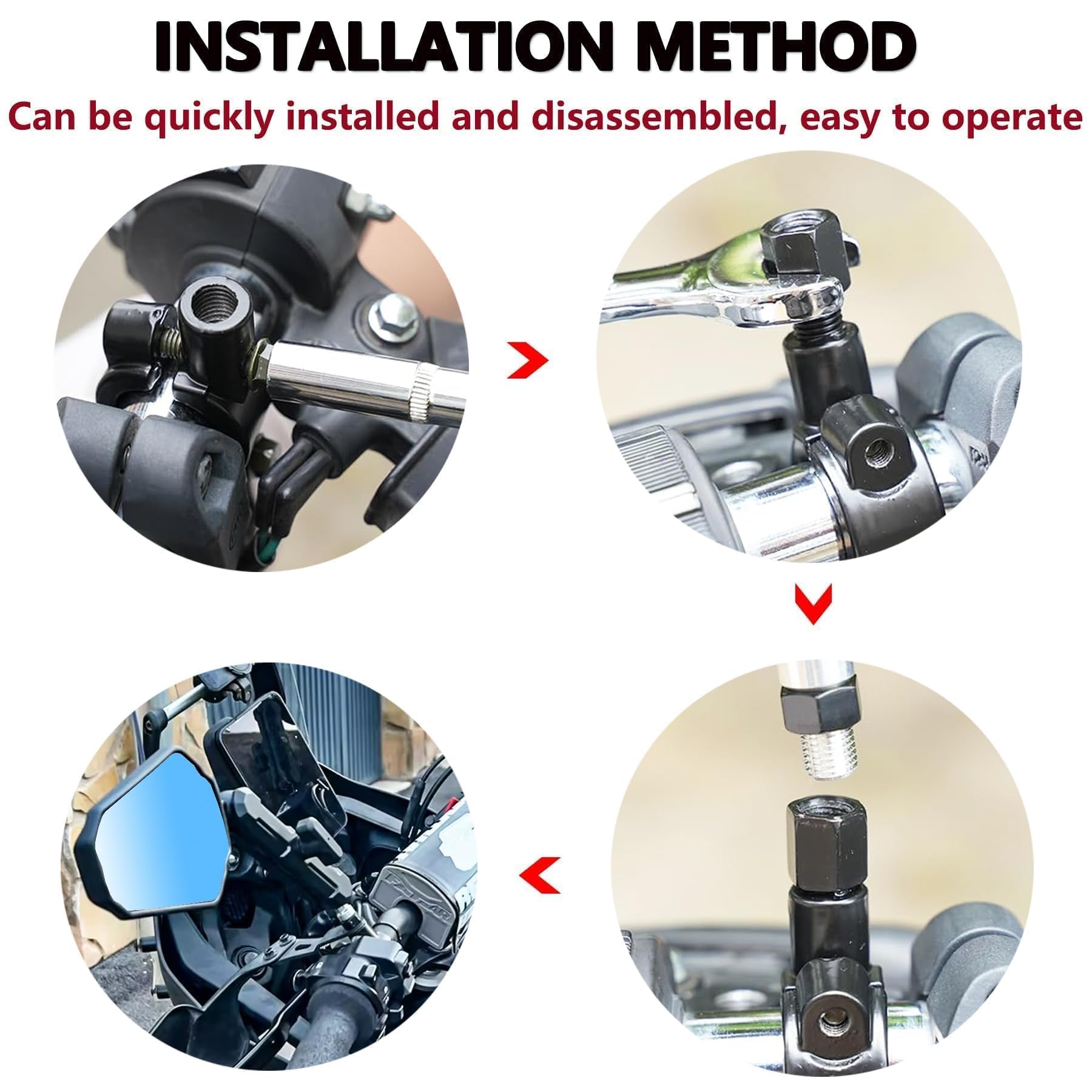 INSTALLATION METHOD

Can be quickly installed and disassembled, easy to operate