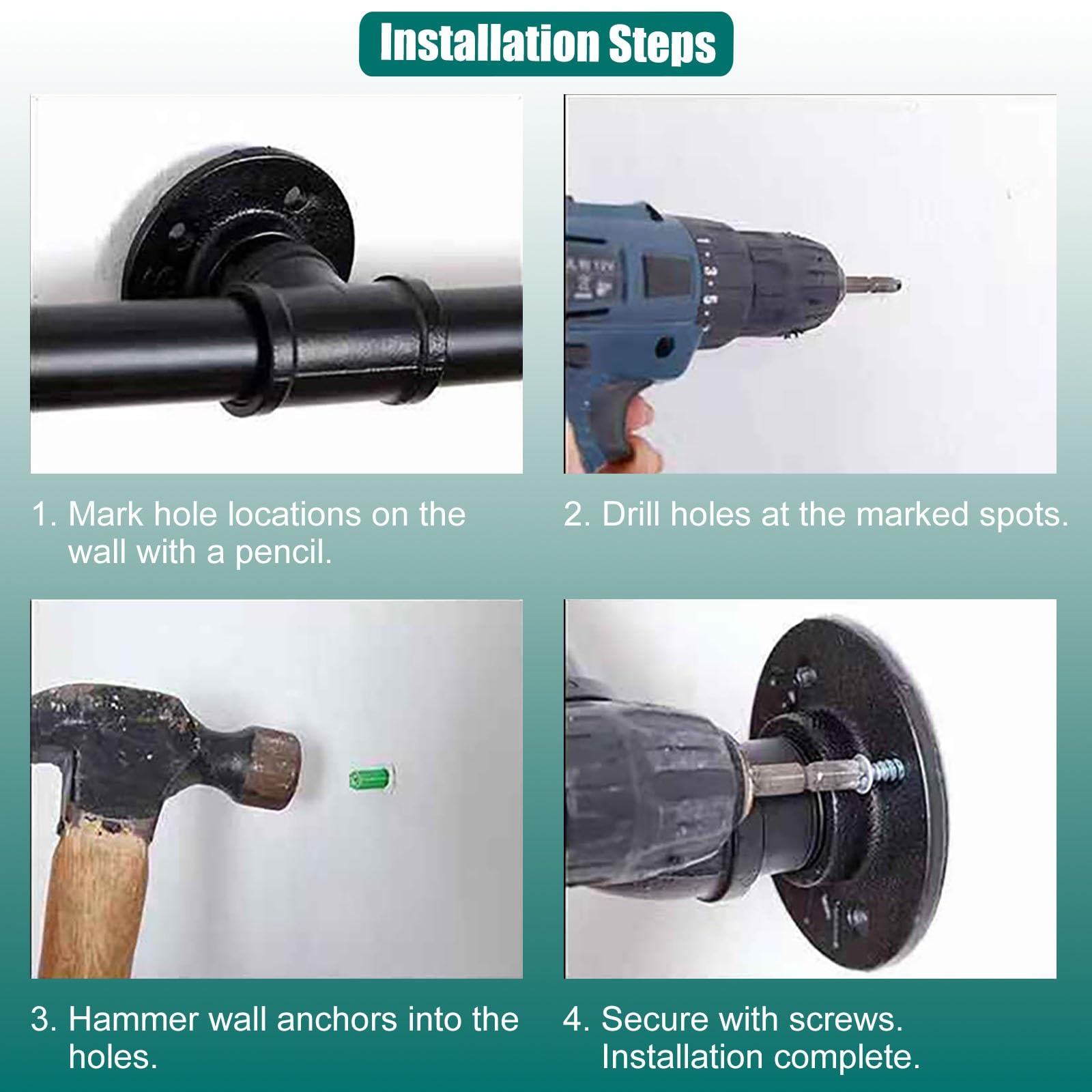 Installation Steps

1. Mark hole locations on the wall with a pencil.

2. Drill holes at the marked spots.

3. Hammer wall anchors into the holes.

4. Secure with screws. Installation complete.