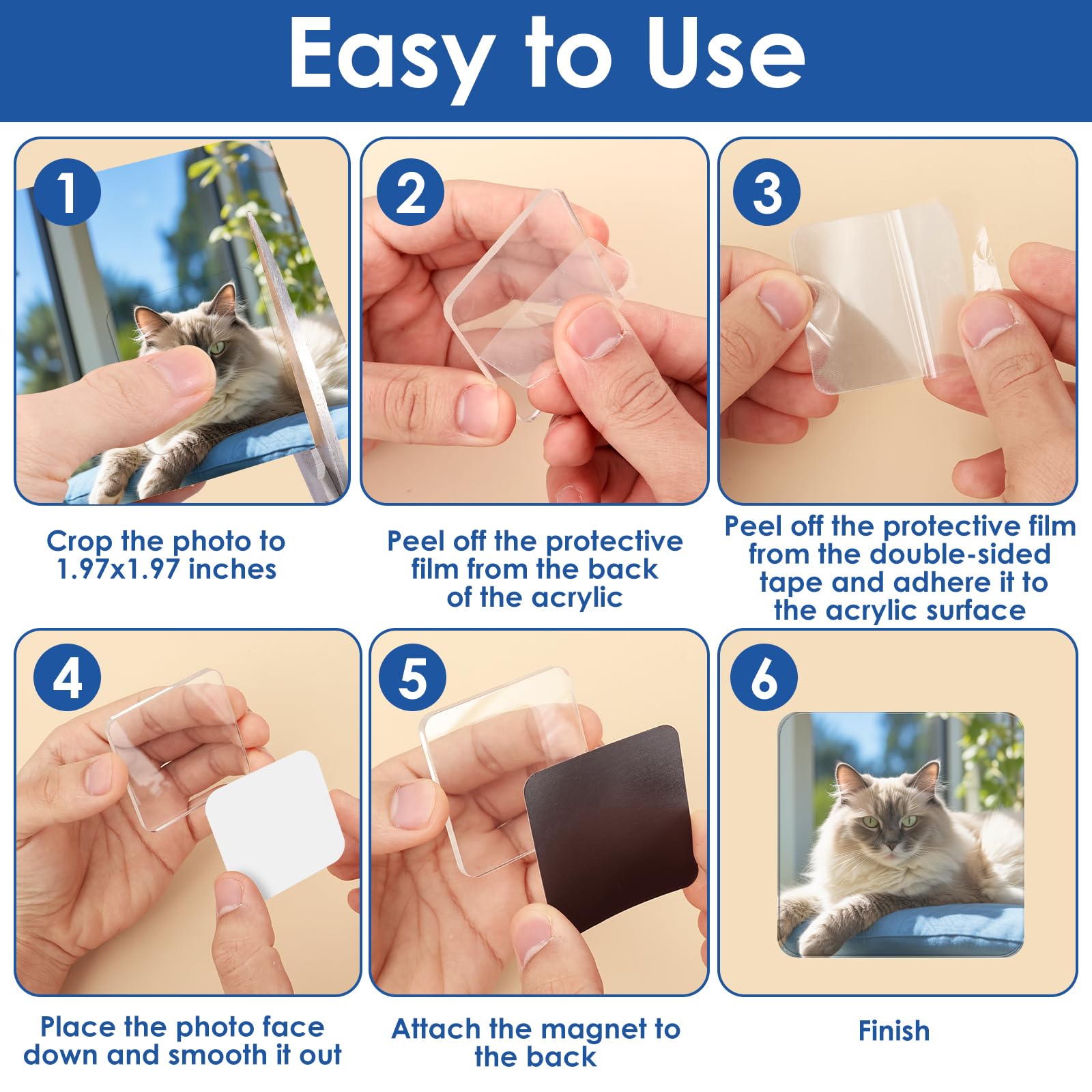 Easy to Use

1

Crop the photo to 1.97x1.97 inches

2

Peel off the protective film from the back of the acrylic

3

Peel off the protective film from the double-sided tape and adhere it to the acrylic surface

4

Place the photo face down and smooth it out

5

Attach the magnet to the back

6

Finish