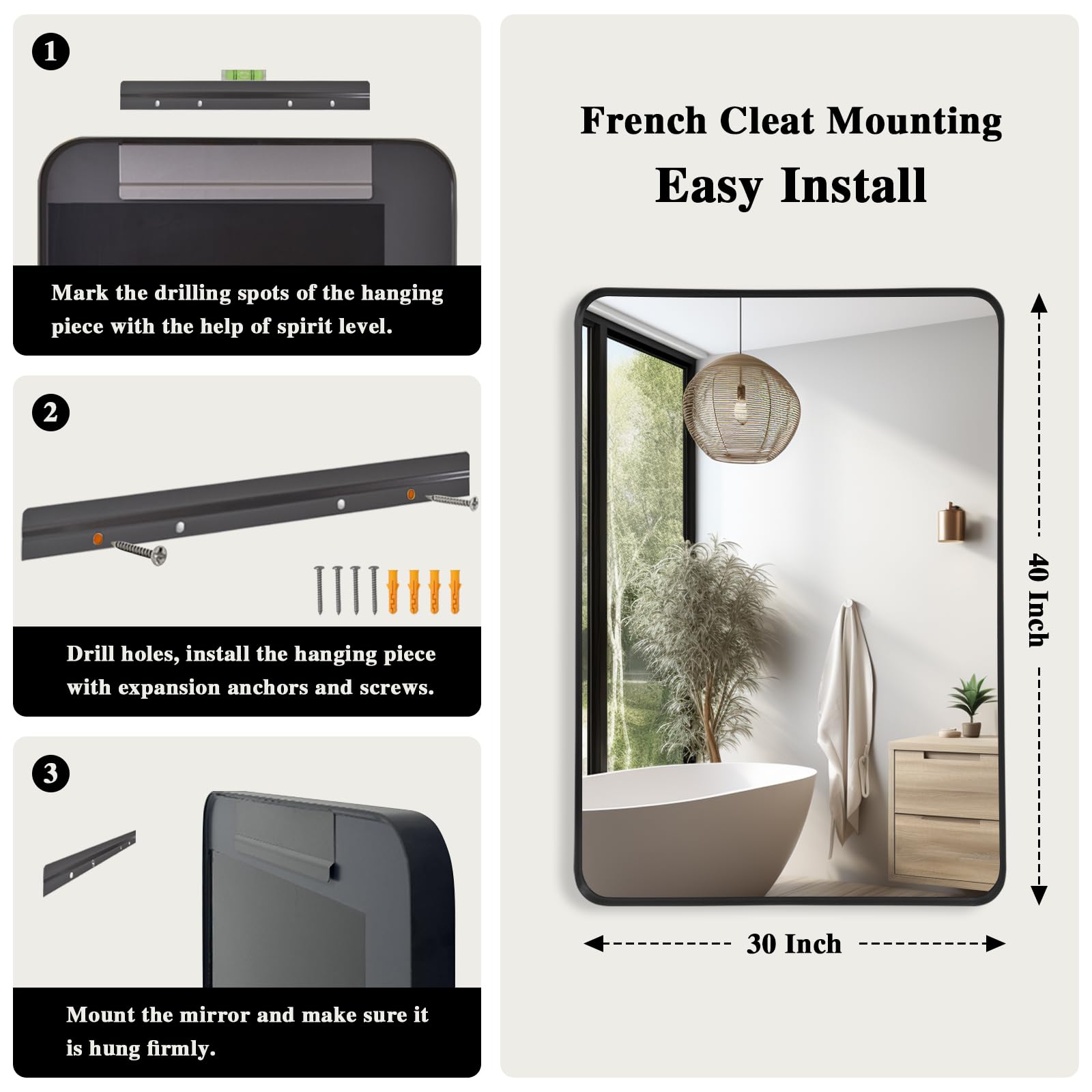 1

Mark the drilling spots of the hanging piece with the help of spirit level.

2

Drill holes, install the hanging piece with expansion anchors and screws.

3

Mount the mirror and make sure it is hung firmly.

French Cleat Mounting
Easy Install

40 Inch

30 Inch