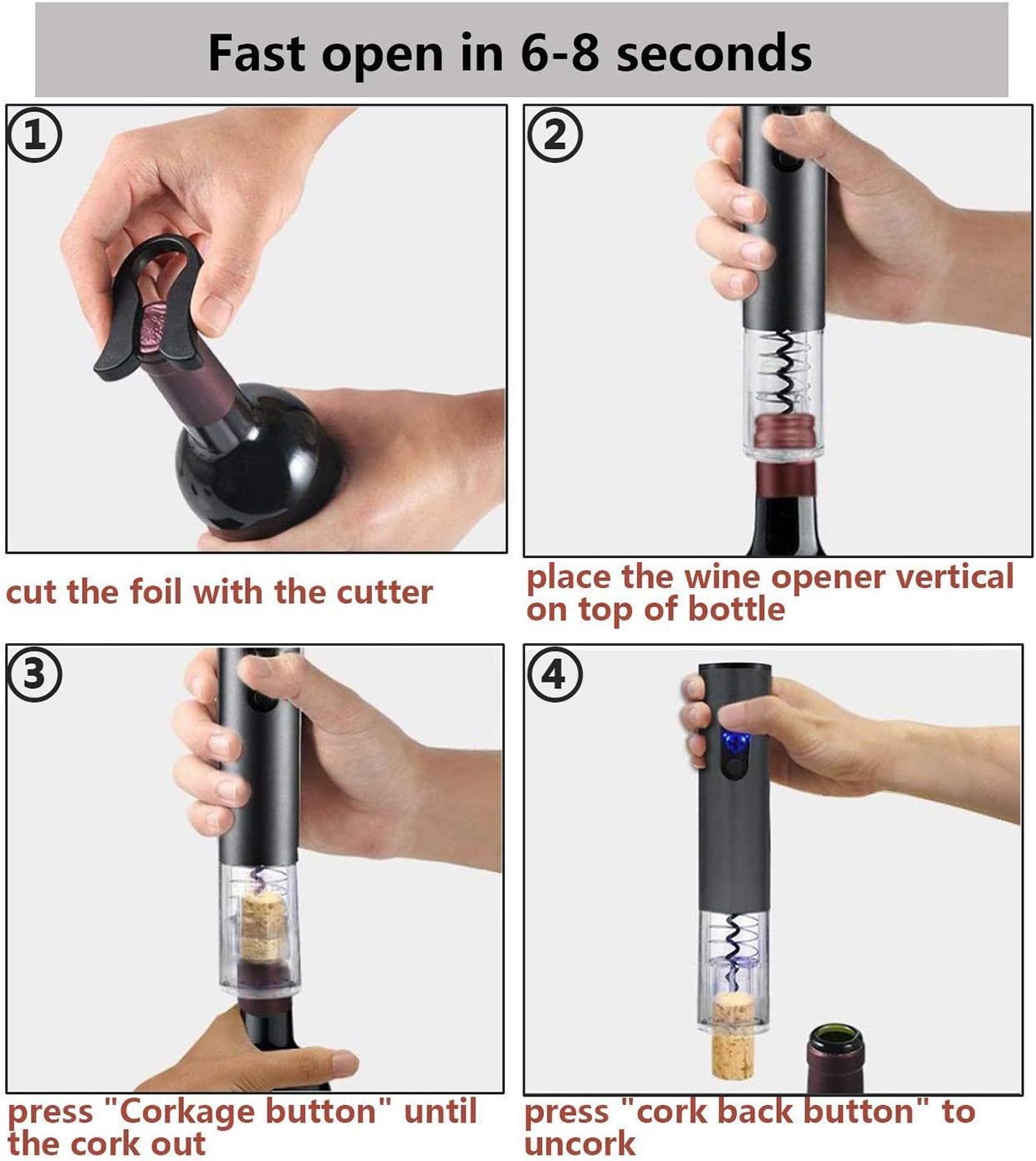 Fast open in 6-8 seconds

①

cut the foil with the cutter

②

place the wine opener vertical on top of bottle

③

press "Corkage button" until the cork out

④

press "cork back button" to uncork