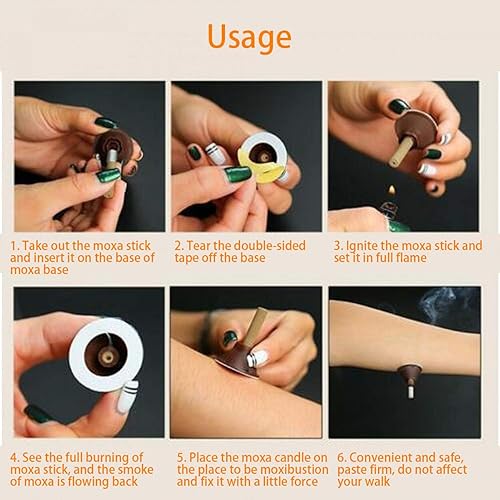 Usage

1. Take out the moxa stick and insert it on the base of moxa base

2. Tear the double-sided tape off the base

3. Ignite the moxa stick and set it in full flame

4. See the full burning of moxa stick, and the smoke of moxa is flowing back

5. Place the moxa candle on the place to be moxibustion and fix it with a little force

6. Convenient and safe, paste firm, do not affect your walk