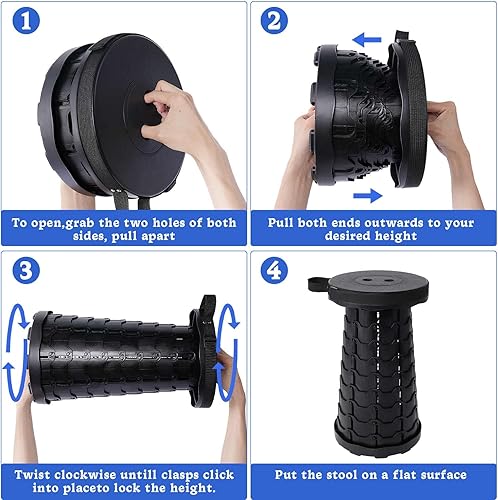 1

To open,grab the two holes of both sides, pull apart

2

Pull both ends outwards to your desired height

3

Twist clockwise untill clasps click into placeto lock the height.

4

Put the stool on a flat surface