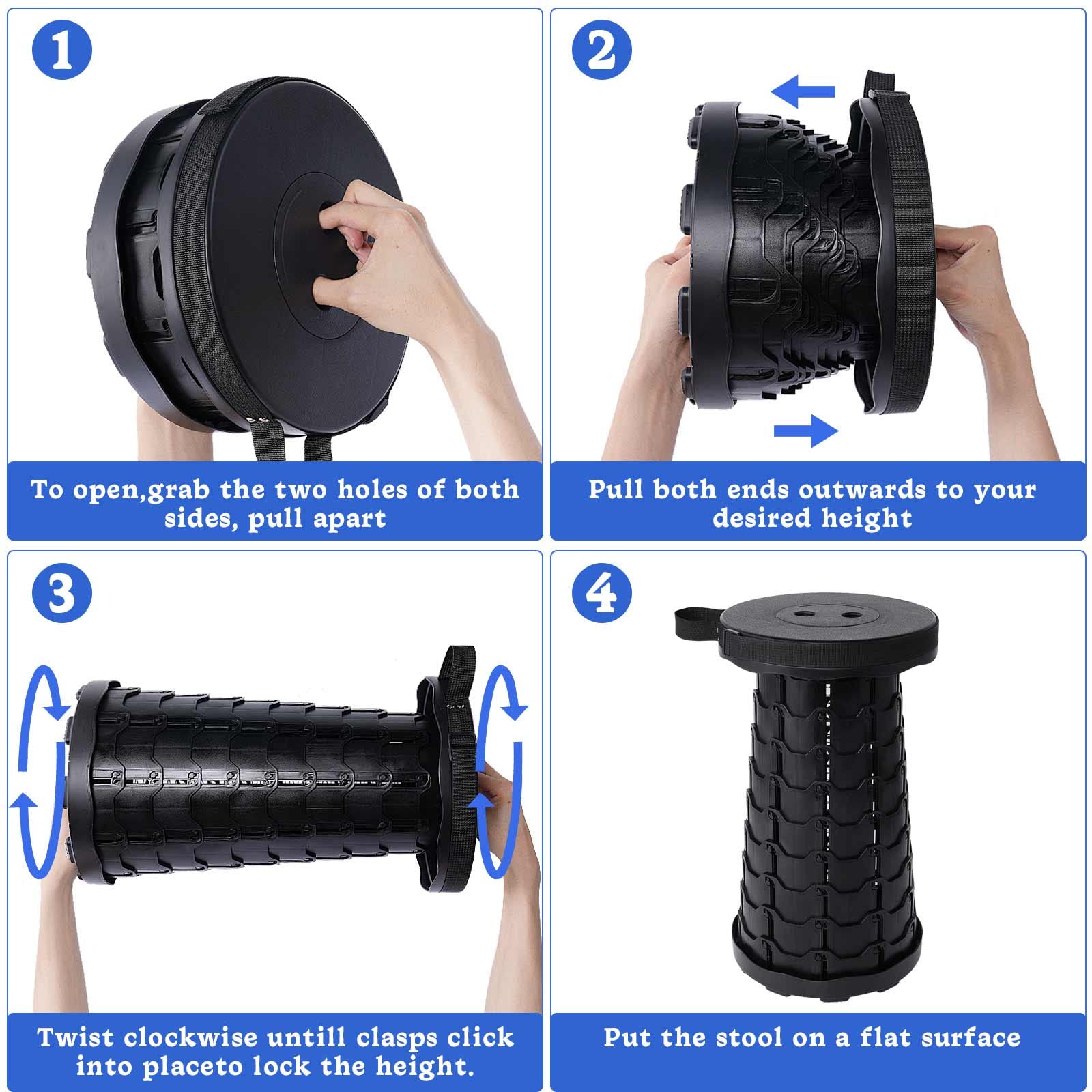 1

To open,grab the two holes of both sides, pull apart

2

Pull both ends outwards to your desired height

3

Twist clockwise untill clasps click into placeto lock the height.

4

Put the stool on a flat surface