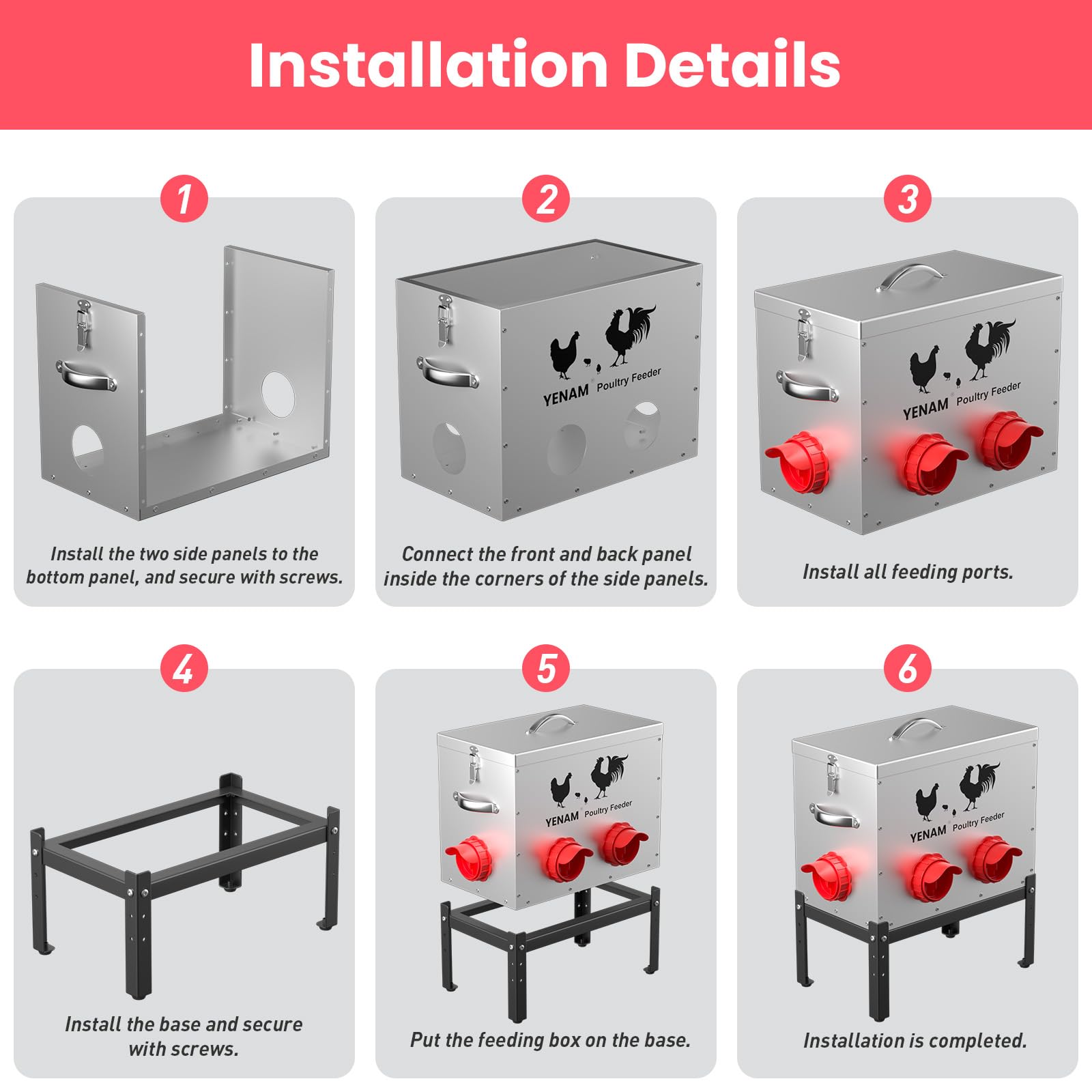 Installation Details

1

Install the two side panels to the bottom panel, and secure with screws.

2

YENAM® Poultry Feeder

Connect the front and back panel inside the corners of the side panels.

3

YENAM® Poultry Feeder

Install all feeding ports.

4

Install the base and secure with screws.

5

YENAM® Poultry Feeder

Put the feeding box on the base.

6

YENAM® Poultry Feeder

Installation is completed.