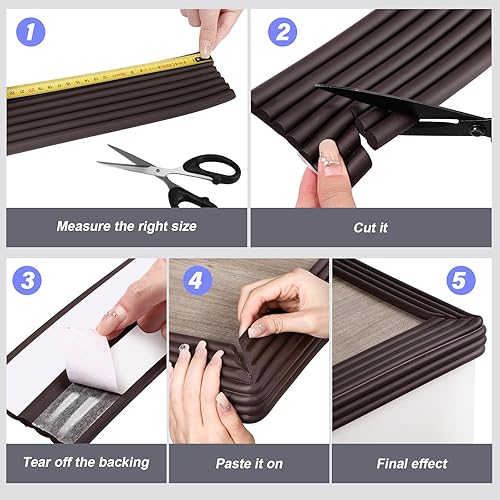 1

Measure the right size

2

Cut it

3

Tear off the backing

4

Paste it on

5

Final effect