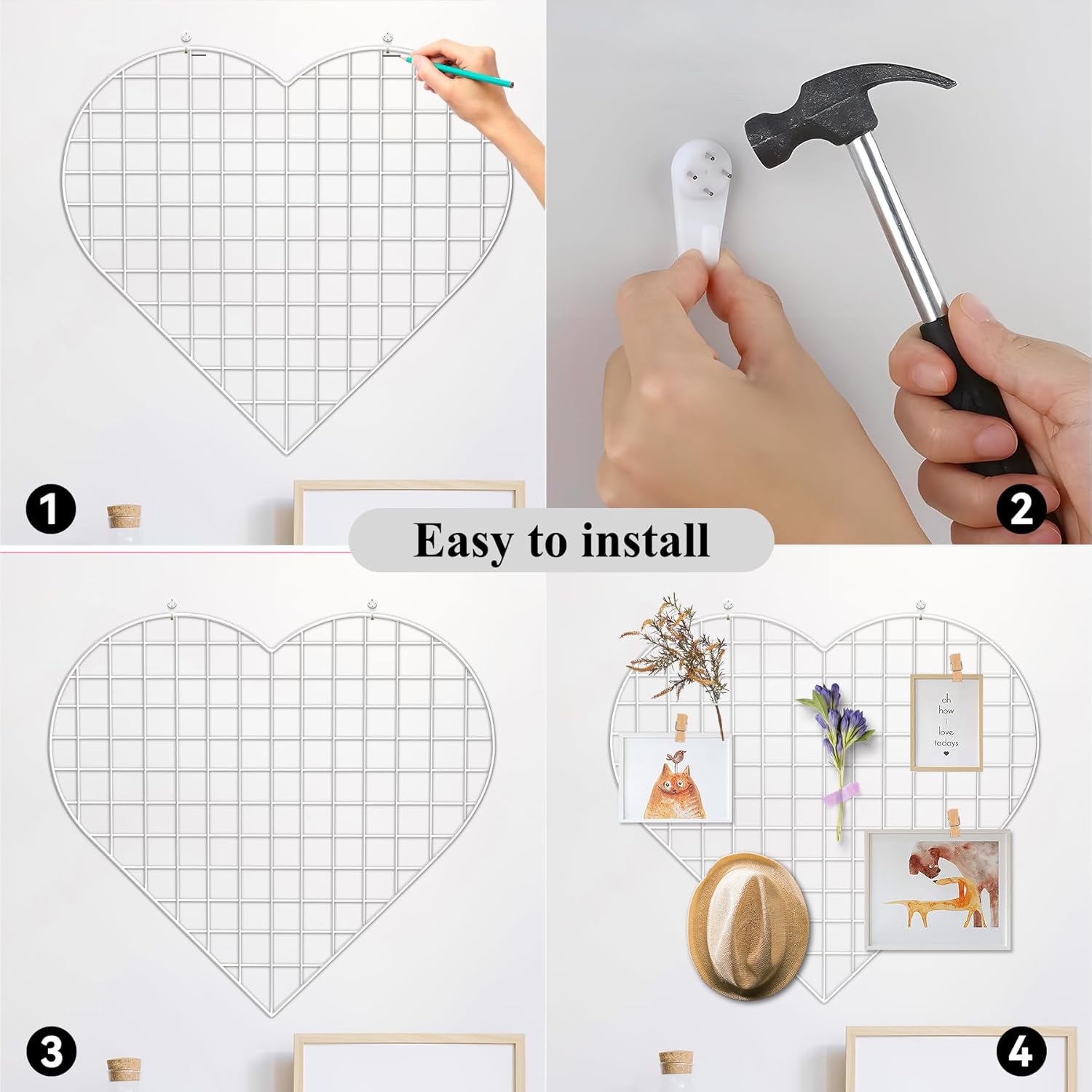 1

2

Easy to install

oh
how
i
love
todays

3

4