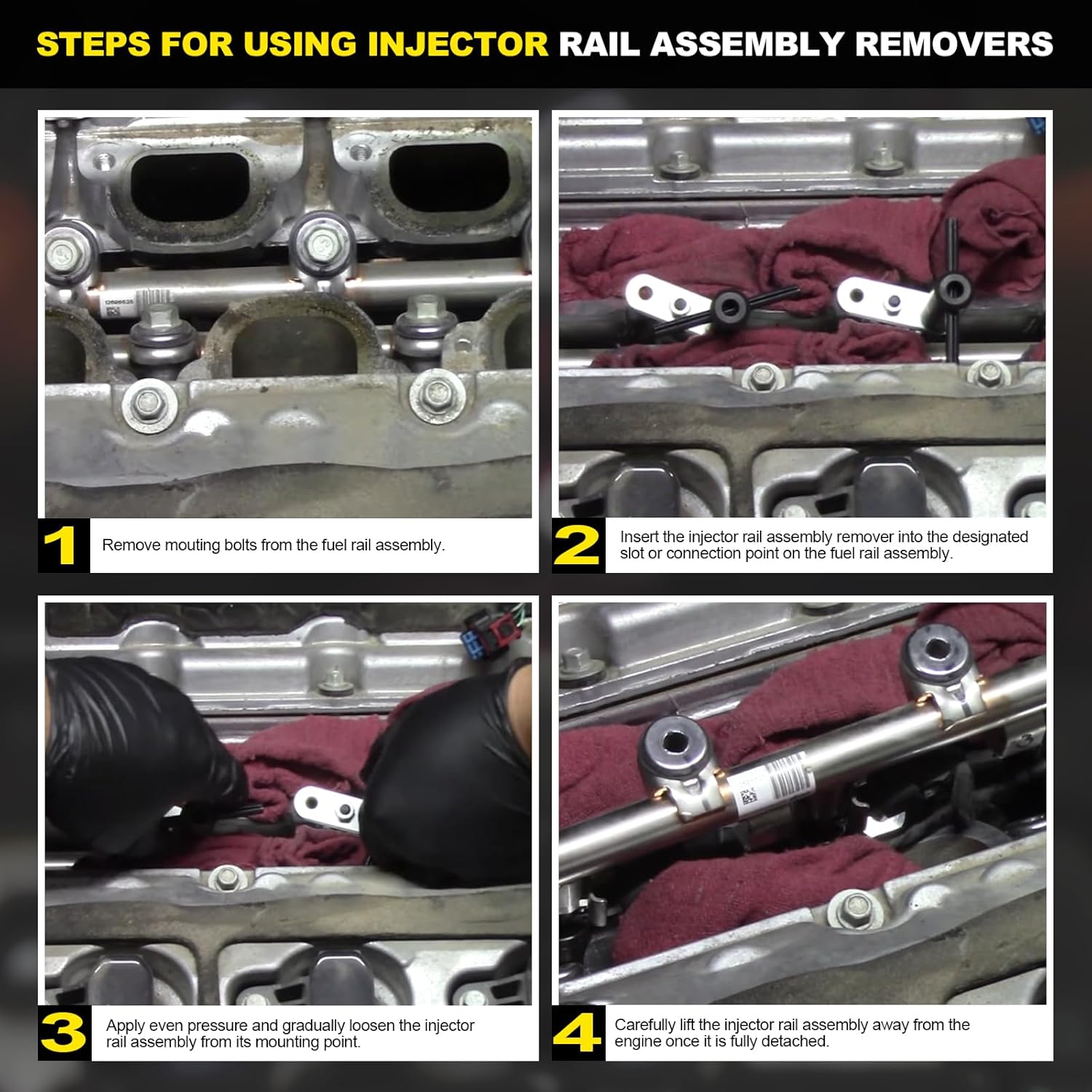 STEPS FOR USING INJECTOR RAIL ASSEMBLY REMOVERS

1 Remove mouting bolts from the fuel rail assembly.

2 Insert the injector rail assembly remover into the designated slot or connection point on the fuel rail assembly.

3 Apply even pressure and gradually loosen the injector rail assembly from its mounting point.

4 Carefully lift the injector rail assembly away from the engine once it is fully detached.