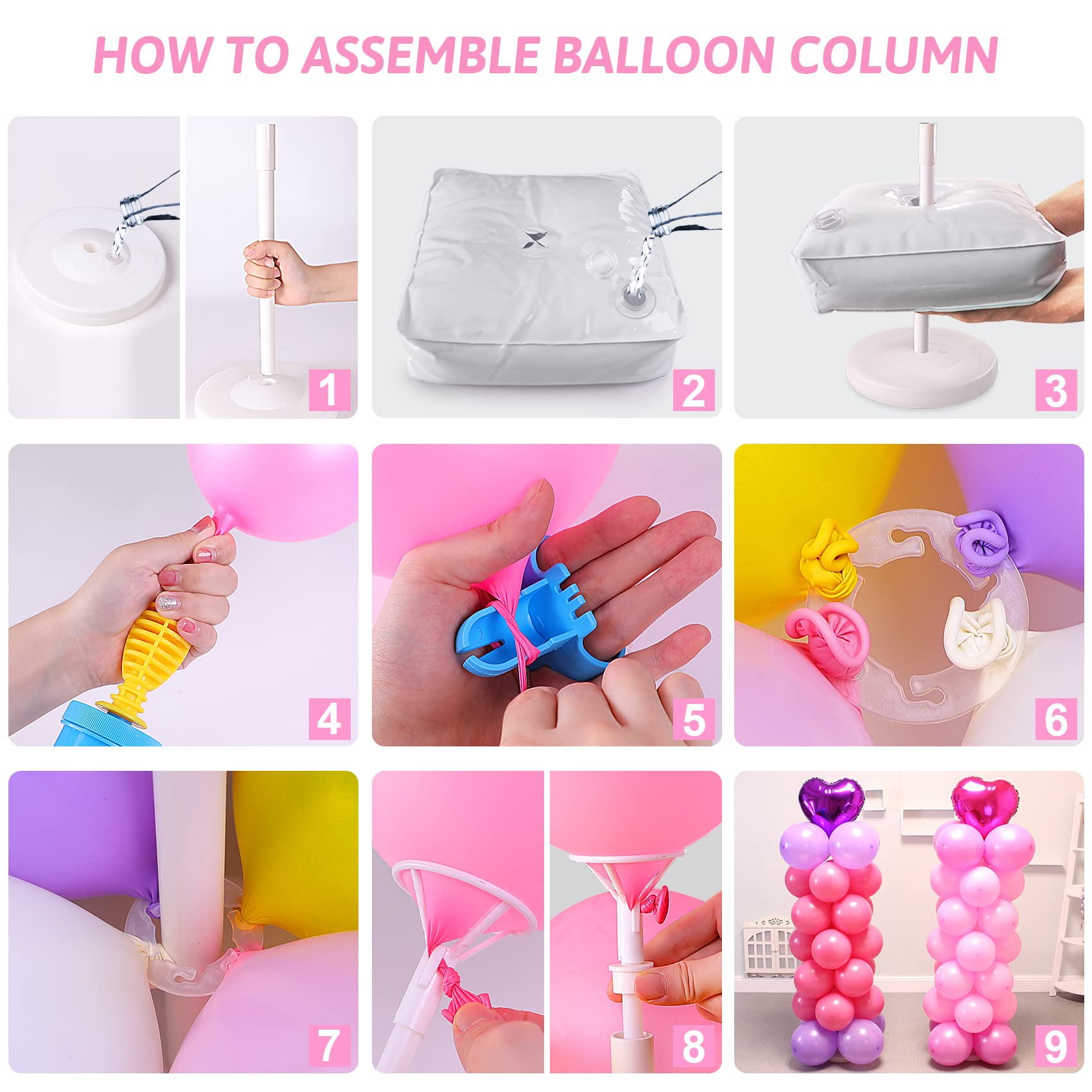 HOW TO ASSEMBLE BALLOON COLUMN

1

2

3

4

5

6

7

8

9