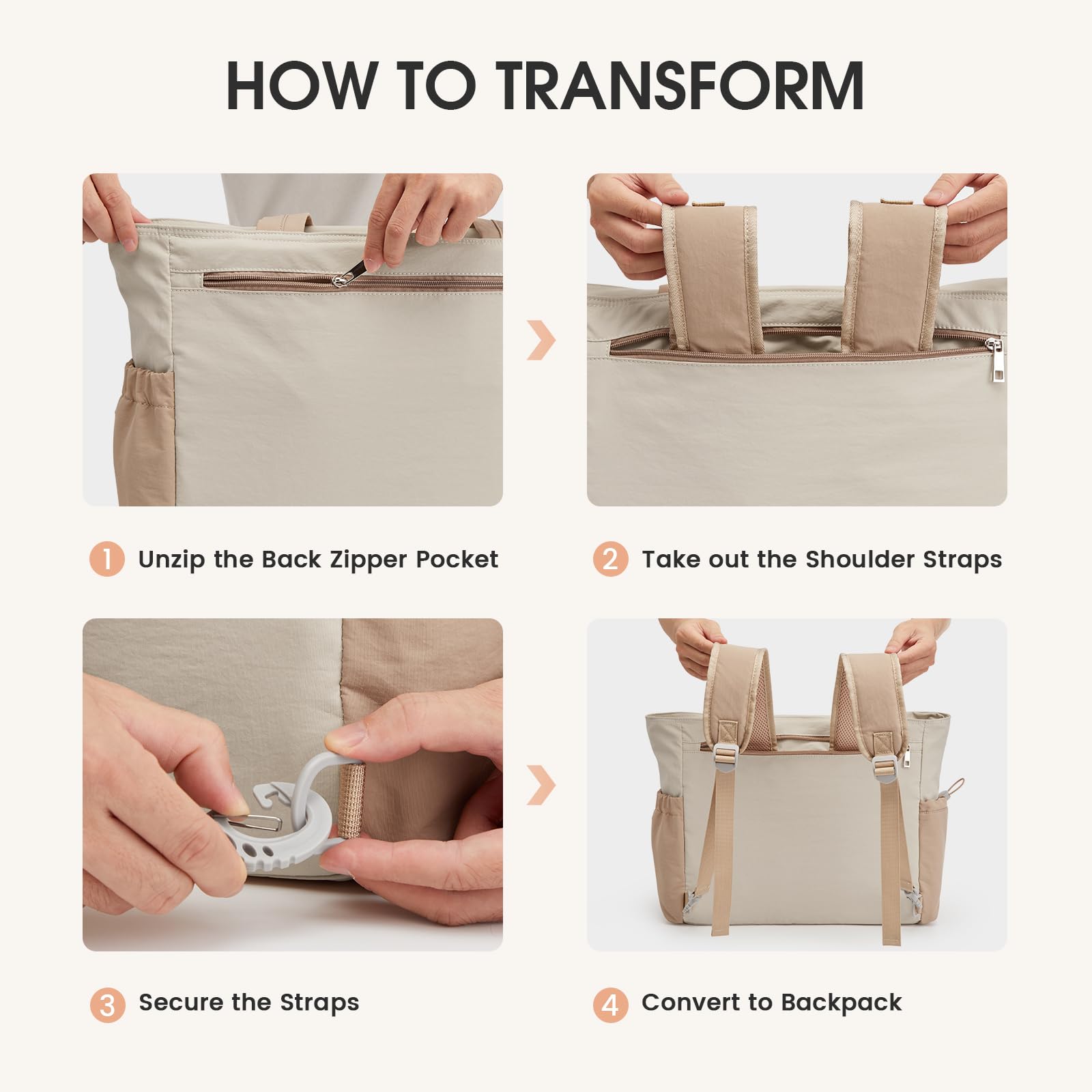 HOW TO TRANSFORM

1 Unzip the Back Zipper Pocket

2 Take out the Shoulder Straps

3 Secure the Straps

4 Convert to Backpack