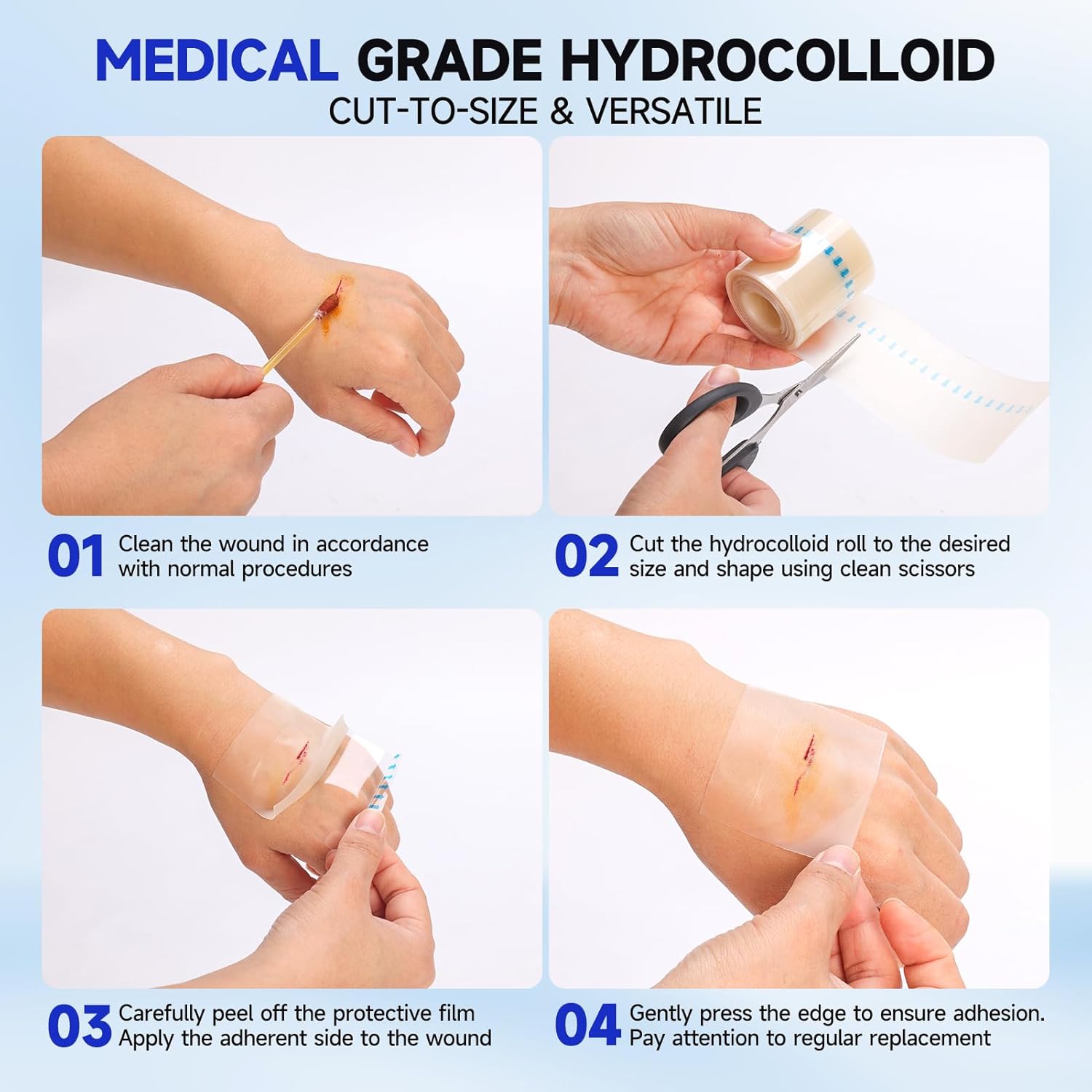 MEDICAL GRADE HYDROCOLLOID
CUT-TO-SIZE & VERSATILE

01 Clean the wound in accordance with normal procedures

02 Cut the hydrocolloid roll to the desired size and shape using clean scissors

03 Carefully peel off the protective film Apply the adherent side to the wound

04 Gently press the edge to ensure adhesion. Pay attention to regular replacement