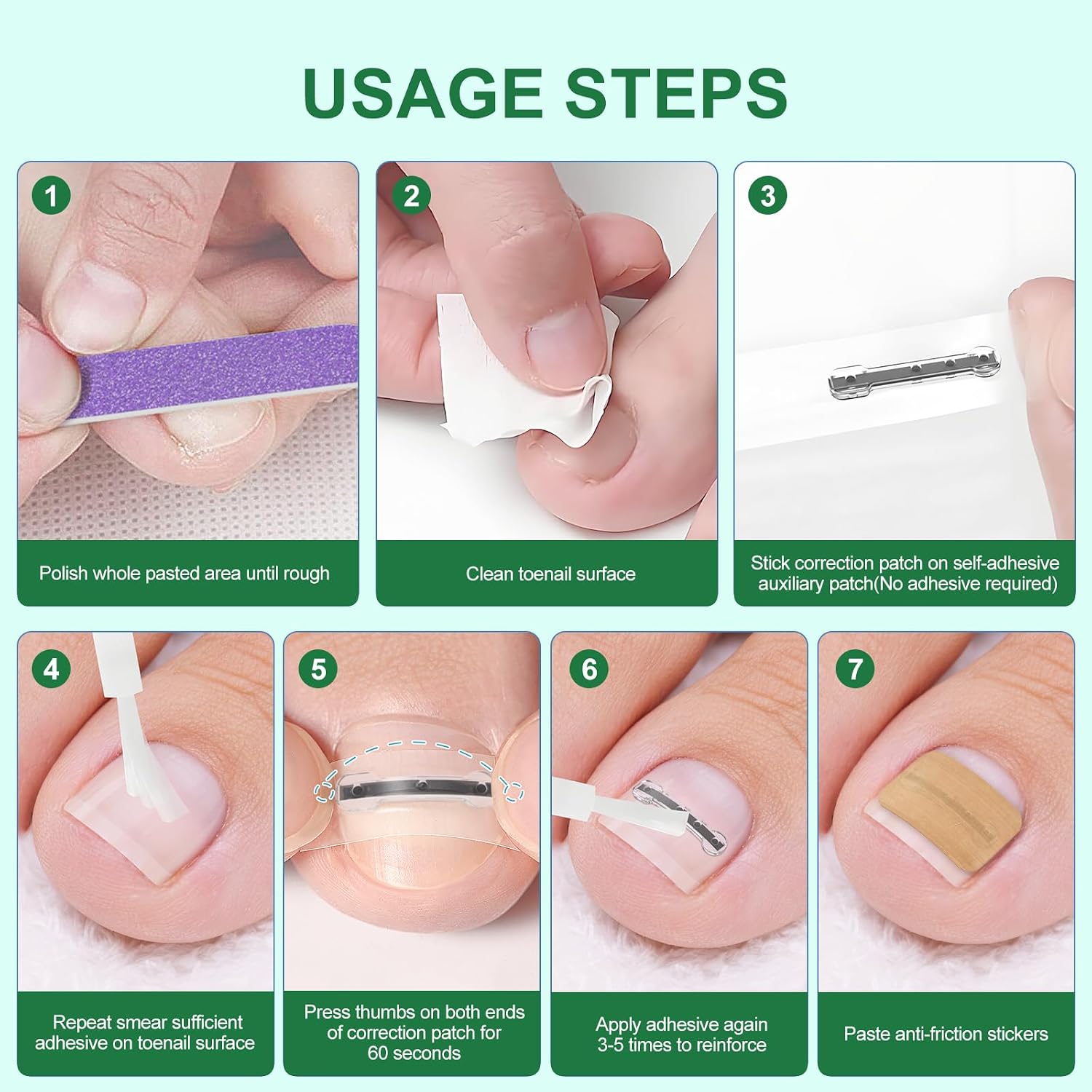 USAGE STEPS

1
Polish whole pasted area until rough

2
Clean toenail surface

3
Stick correction patch on self-adhesive auxiliary patch(No adhesive required)

4
Repeat smear sufficient adhesive on toenail surface

5
Press thumbs on both ends of correction patch for 60 seconds

6
Apply adhesive again 3-5 times to reinforce

7
Paste anti-friction stickers