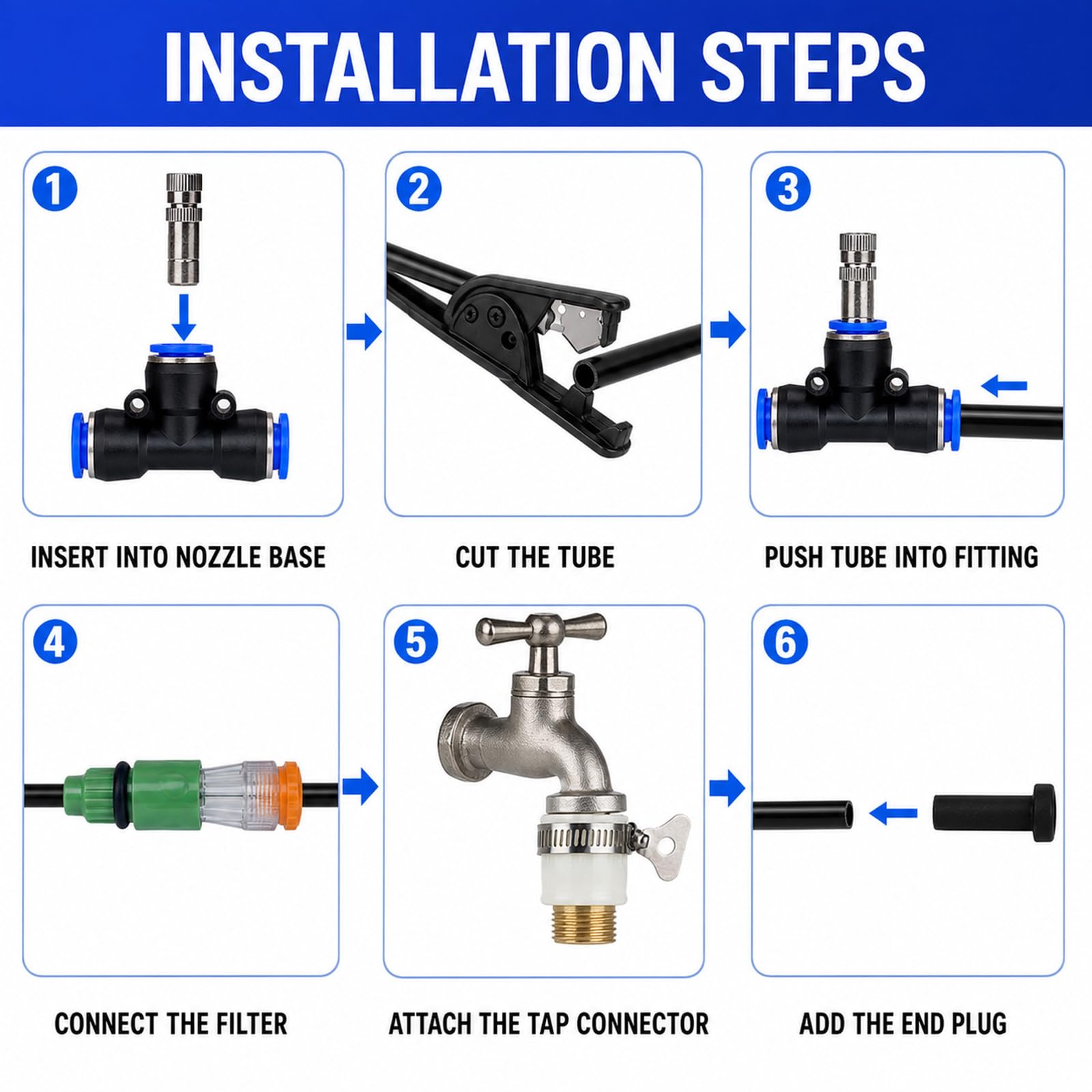 INSTALLATION STEPS

1

INSERT INTO NOZZLE BASE

2

CUT THE TUBE

3

PUSH TUBE INTO FITTING

4

CONNECT THE FILTER

5

ATTACH THE TAP CONNECTOR

6

ADD THE END PLUG