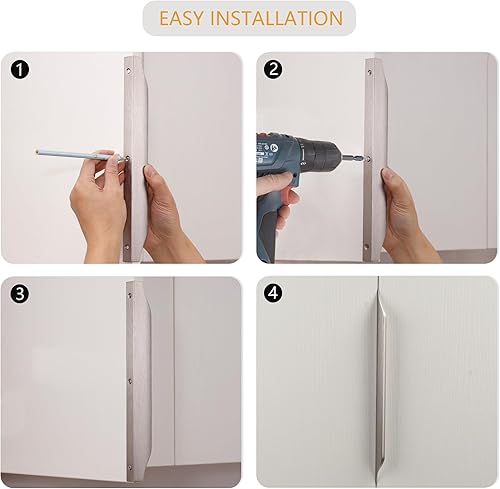 EASY INSTALLATION

1

2

3

4