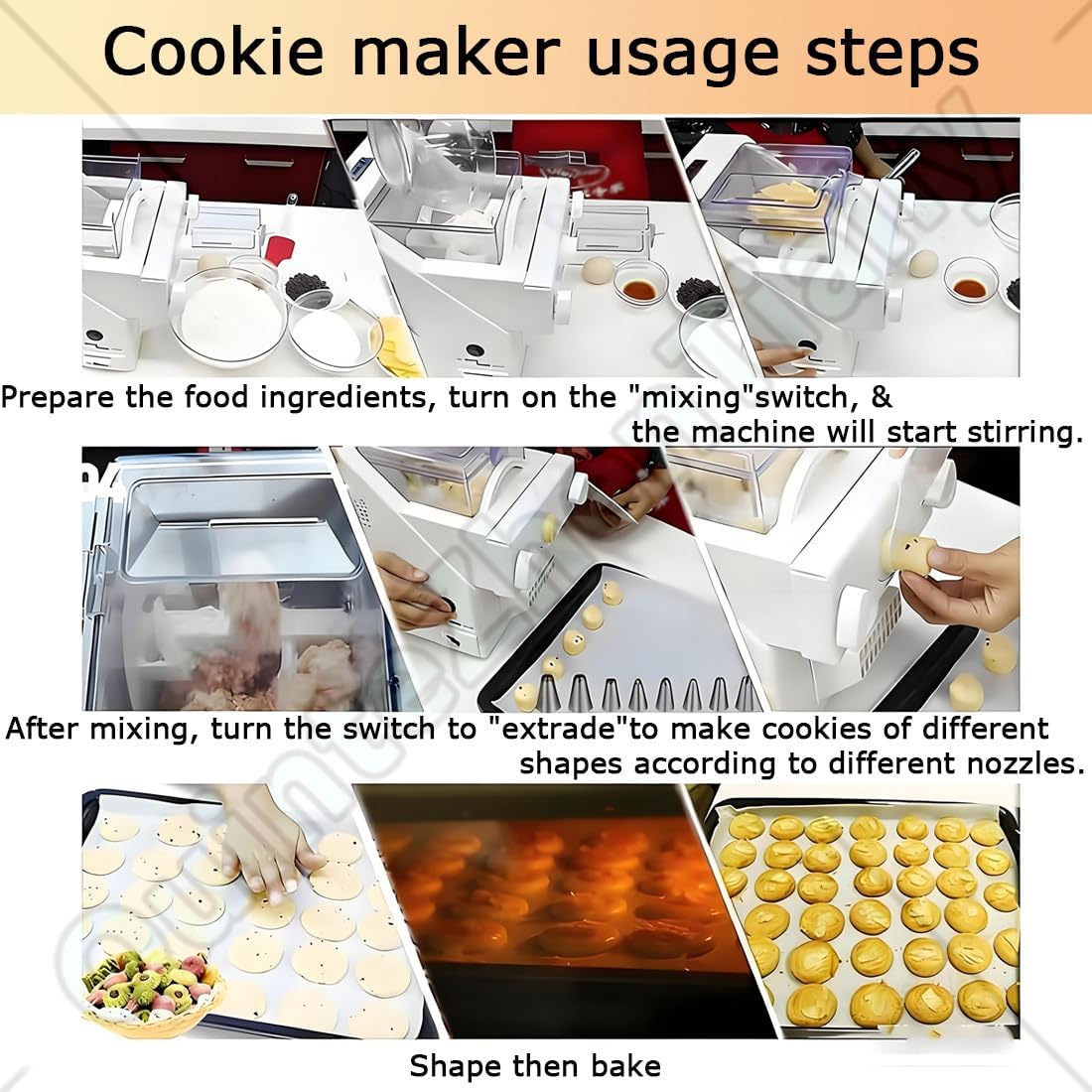 Cookie maker usage steps

Prepare the food ingredients, turn on the "mixing"switch, & the machine will start stirring.

After mixing, turn the switch to "extrade"to make cookies of different shapes according to different nozzles.

Shape then bake