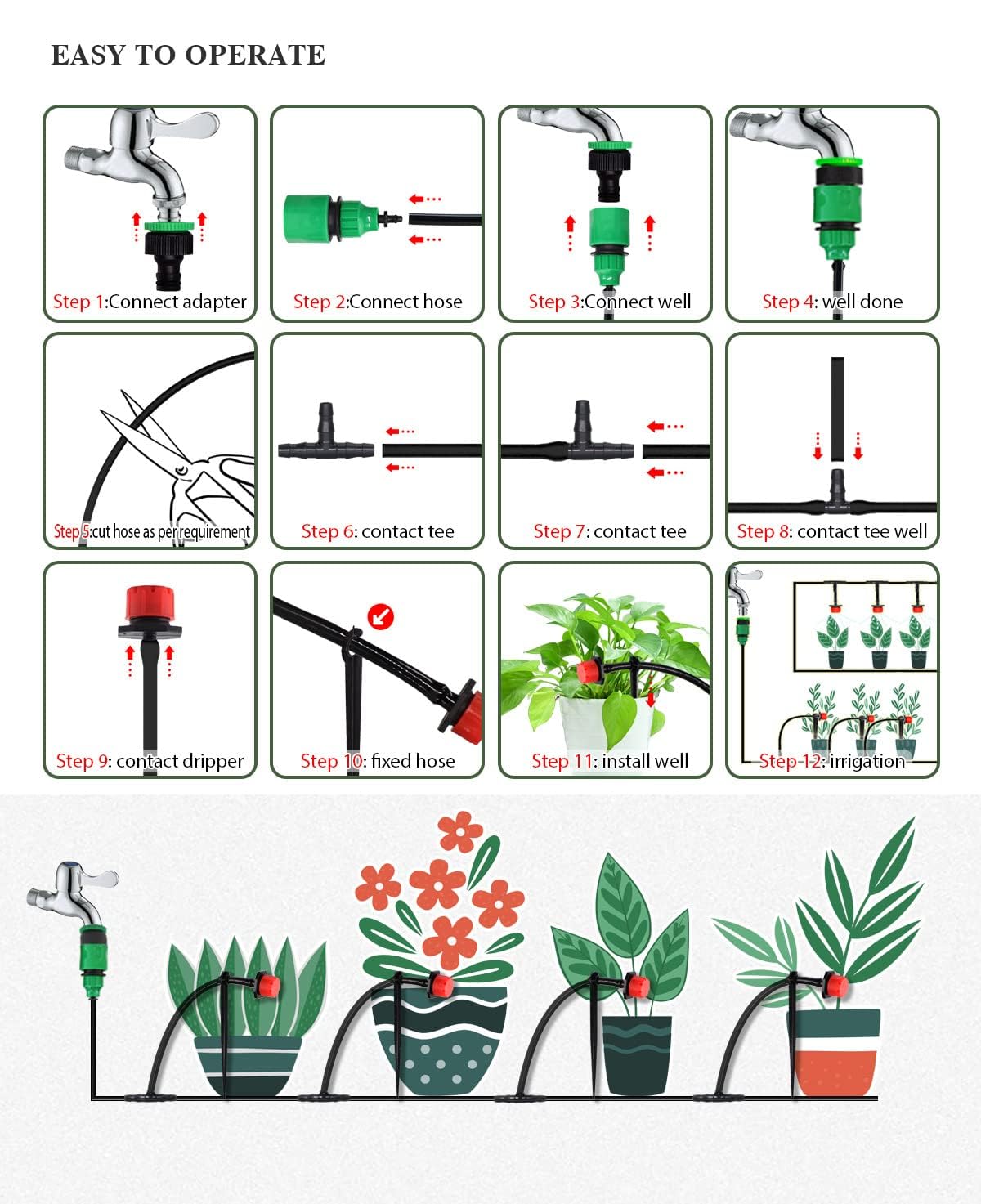 EASY TO OPERATE

Step 1:Connect adapter

Step 2:Connect hose

Step 3:Connect well

Step 4: well done

Step 5:cut hose as per requirement

Step 6: contact tee

Step 7: contact tee

Step 8: contact tee well

Step 9: contact dripper

Step 10: fixed hose

Step 11: install well

Step 12: irrigation