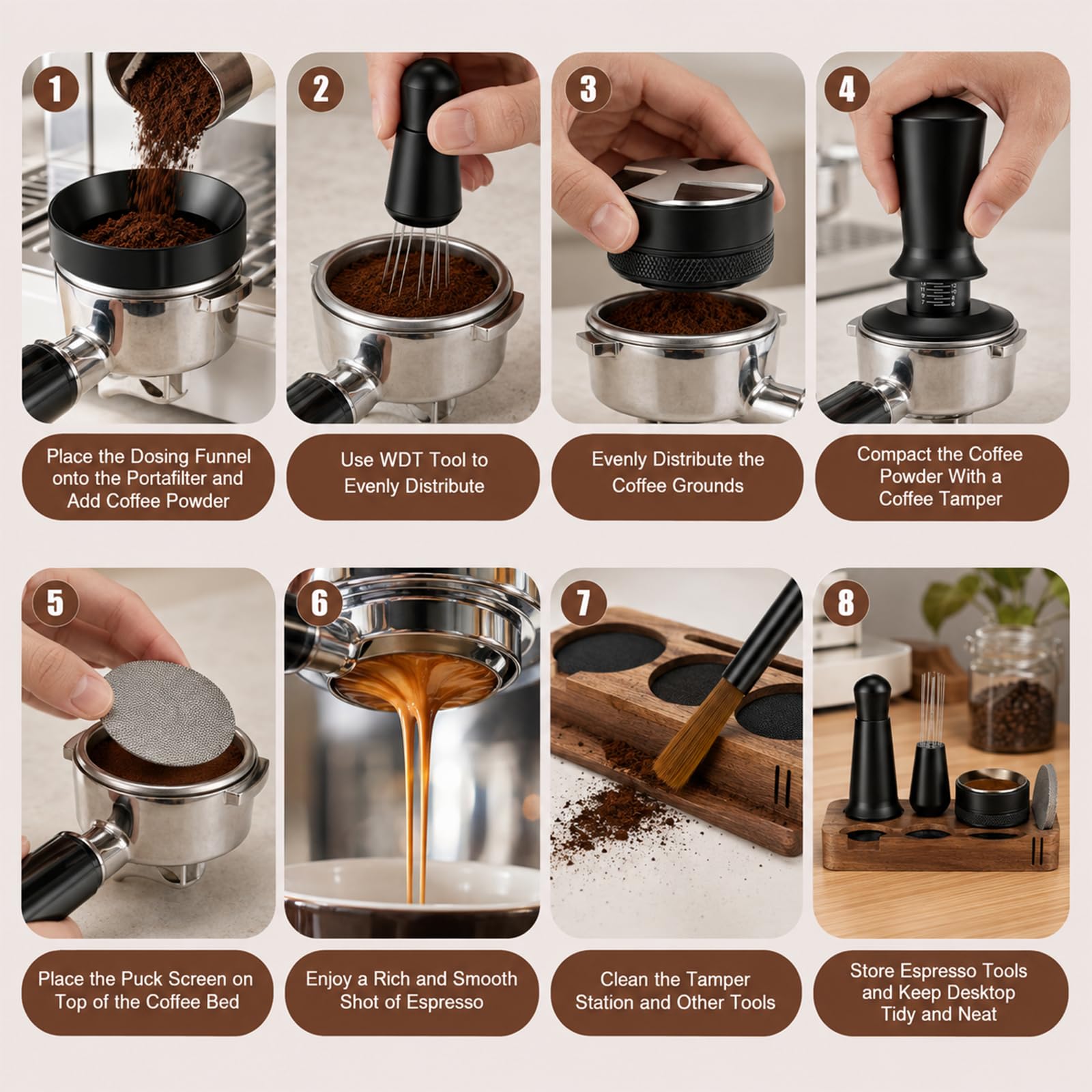 1

Place the Dosing Funnel onto the Portafilter and Add Coffee Powder

2

Use WDT Tool to Evenly Distribute

3

Evenly Distribute the Coffee Grounds

4

Compact the Coffee Powder With a Coffee Tamper

5

Place the Puck Screen on Top of the Coffee Bed

6

Enjoy a Rich and Smooth Shot of Espresso

7

Clean the Tamper Station and Other Tools

8

Store Espresso Tools and Keep Desktop Tidy and Neat