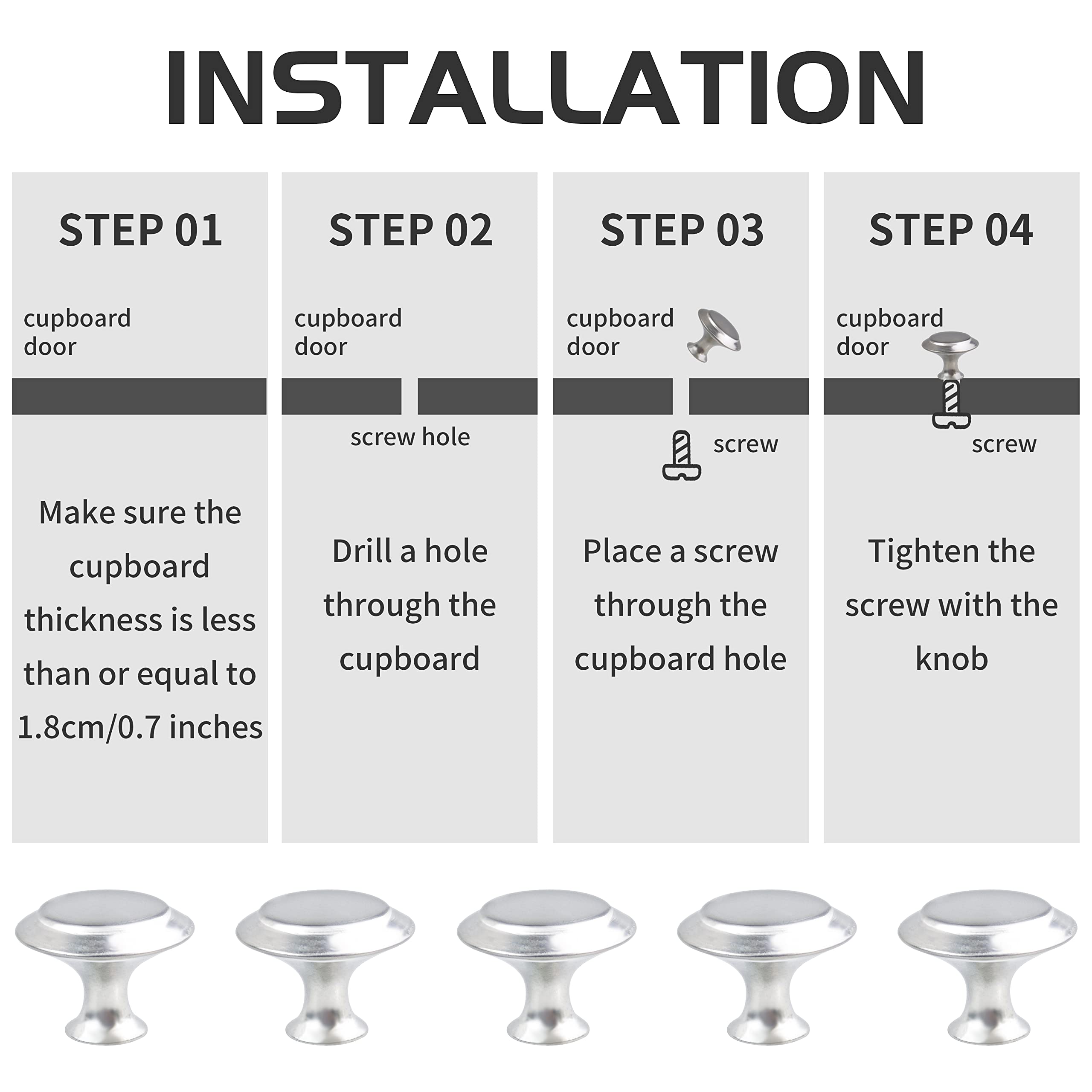 INSTALLATION

STEP 01

cupboard door

Make sure the cupboard thickness is less than or equal to 1.8cm/0.7 inches

STEP 02

cupboard door

screw hole

Drill a hole through the cupboard

STEP 03

cupboard door

screw

Place a screw through the cupboard hole

STEP 04

cupboard door

screw

Tighten the screw with the knob