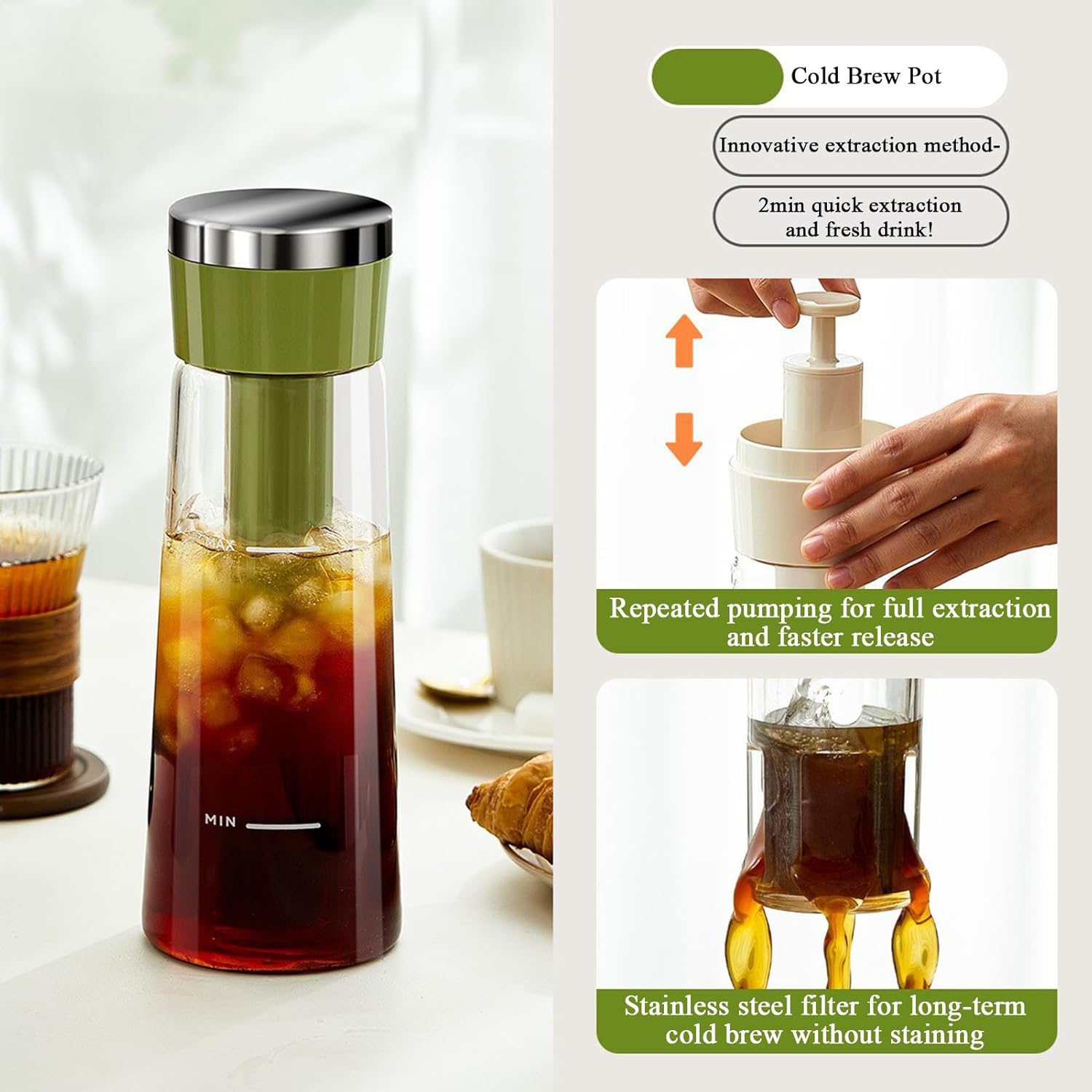 MAX

MIN

Cold Brew Pot

Innovative extraction method-

2min quick extraction and fresh drink!

Repeated pumping for full extraction and faster release

Stainless steel filter for long-term cold brew without staining