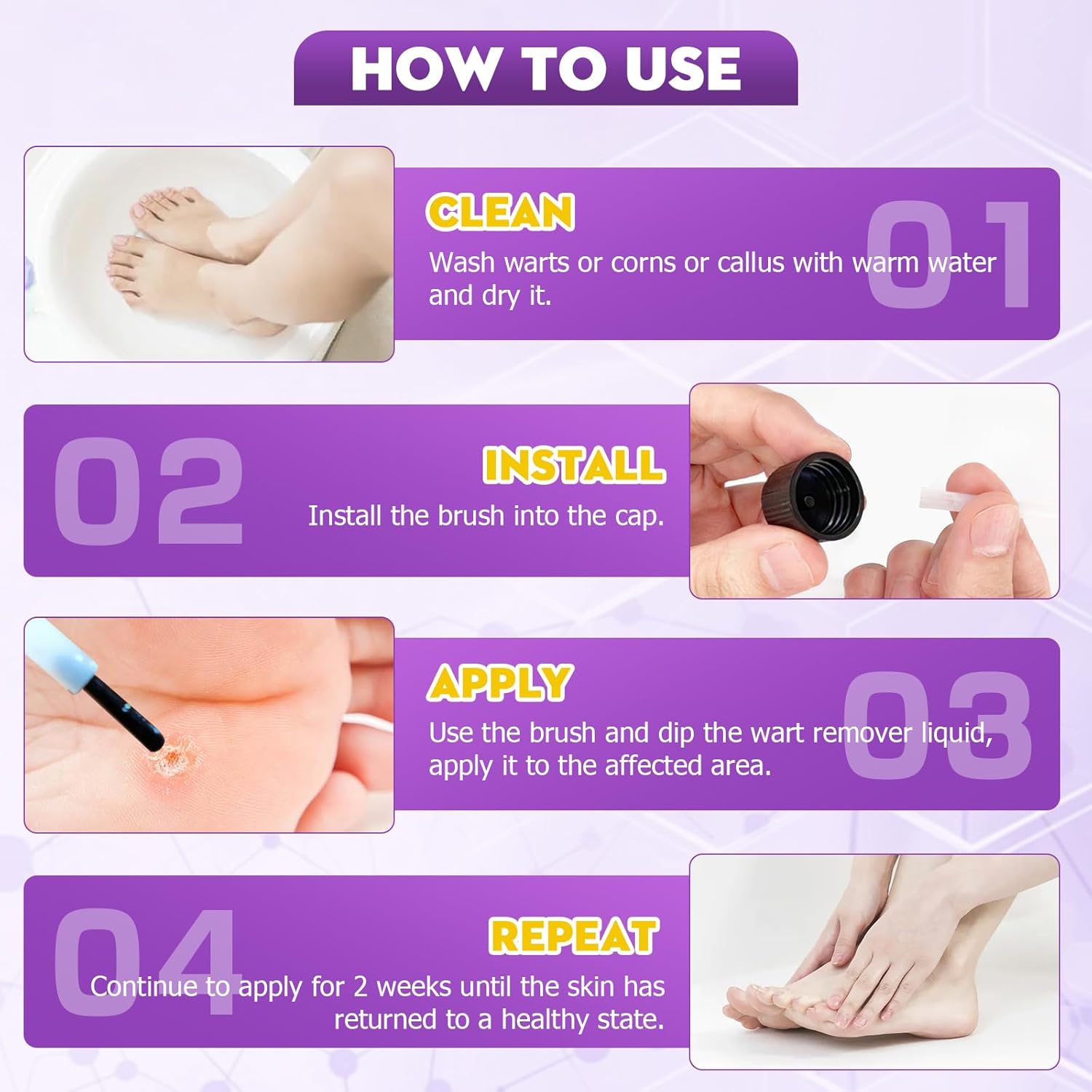 HOW TO USE

CLEAN
01
Wash warts or corns or callus with warm water and dry it.

02
INSTALL
Install the brush into the cap.

APPLY
03
Use the brush and dip the wart remover liquid, apply it to the affected area.

04
REPEAT
Continue to apply for 2 weeks until the skin has returned to a healthy state.