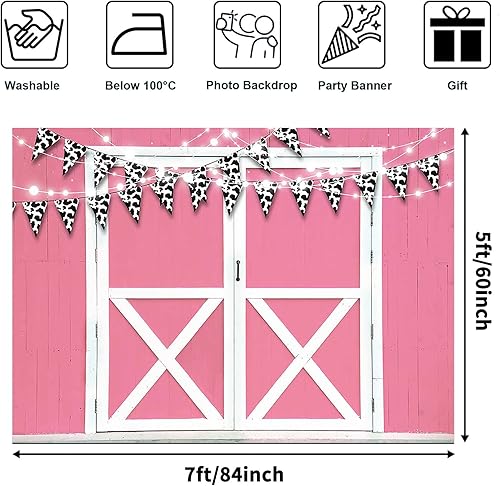 Washable
Below 100°C
Photo Backdrop
Party Banner
Gift

5ft/60inch

7ft/84inch