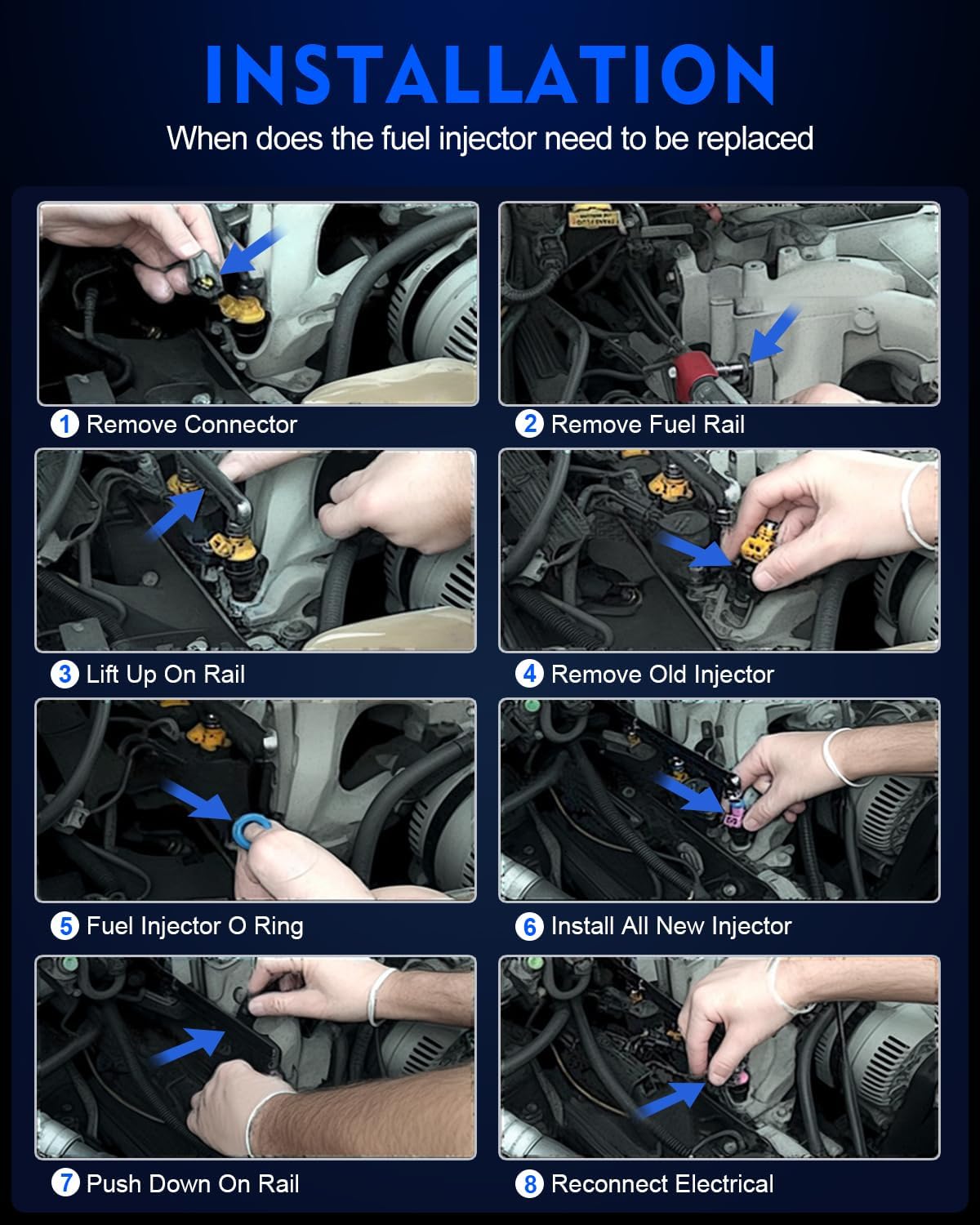 INSTALLATION

When does the fuel injector need to be replaced

1 Remove Connector

2 Remove Fuel Rail

3 Lift Up On Rail

4 Remove Old Injector

5 Fuel Injector O Ring

6 Install All New Injector

7 Push Down On Rail

8 Reconnect Electrical