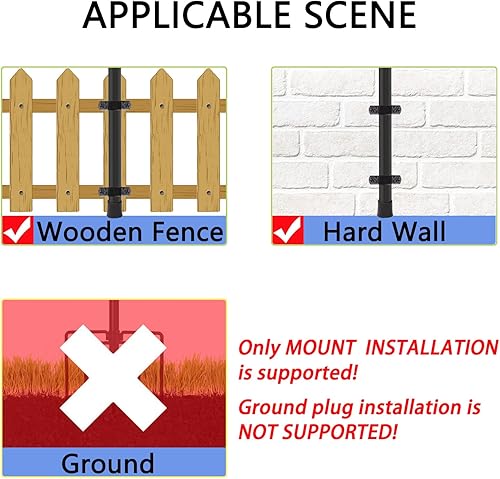 APPLICABLE SCENE

Wooden Fence

Hard Wall

Ground

Only MOUNT INSTALLATION is supported!

Ground plug installation is NOT SUPPORTED!