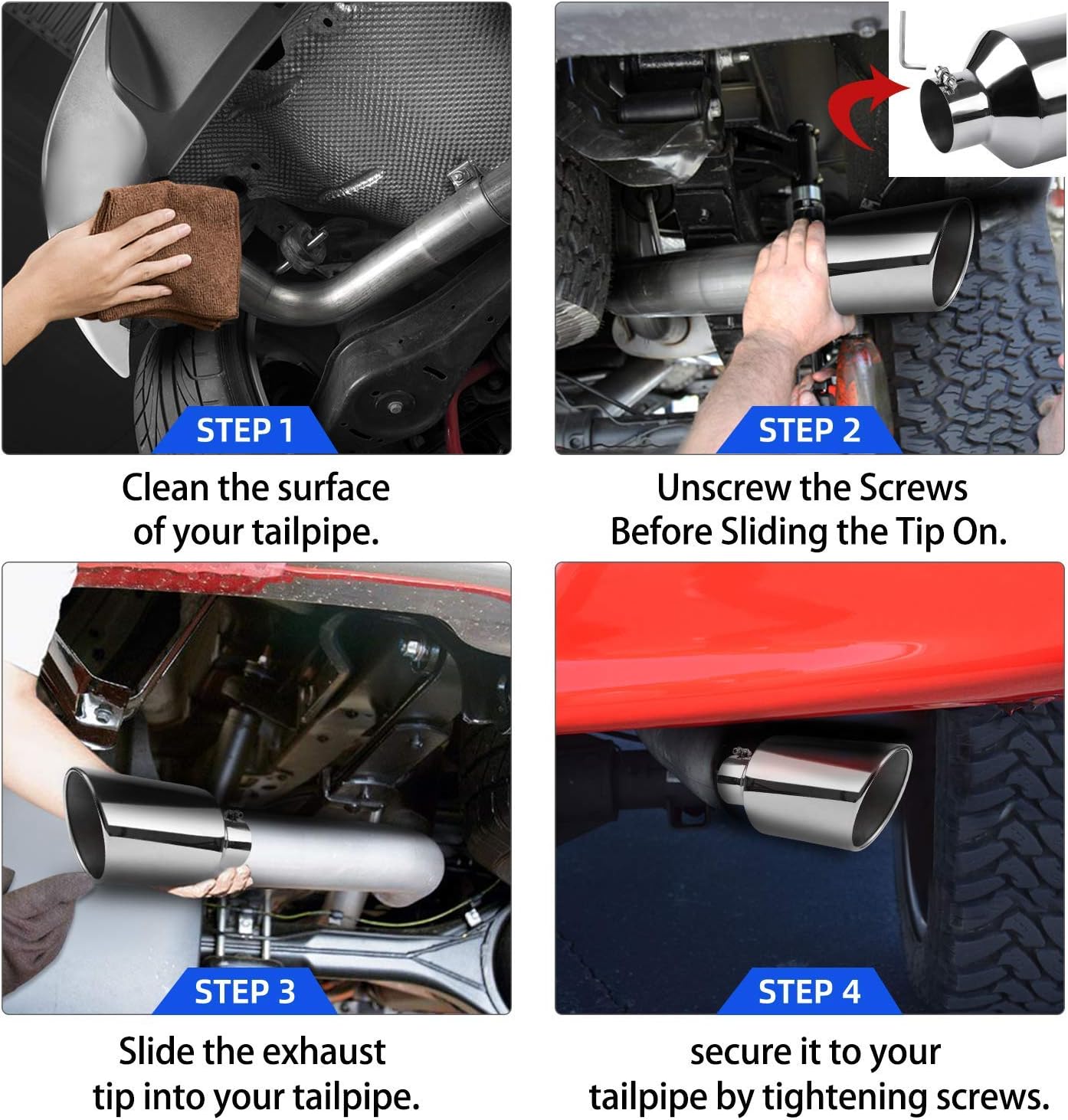 STEP 1

Clean the surface of your tailpipe.

STEP 2

Unscrew the Screws Before Sliding the Tip On.

STEP 3

Slide the exhaust tip into your tailpipe.

STEP 4

secure it to your tailpipe by tightening screws.