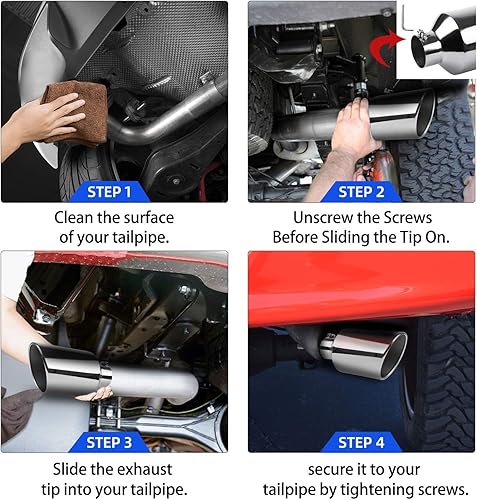 STEP 1

Clean the surface of your tailpipe.

STEP 2

Unscrew the Screws Before Sliding the Tip On.

STEP 3

Slide the exhaust tip into your tailpipe.

STEP 4

secure it to your tailpipe by tightening screws.