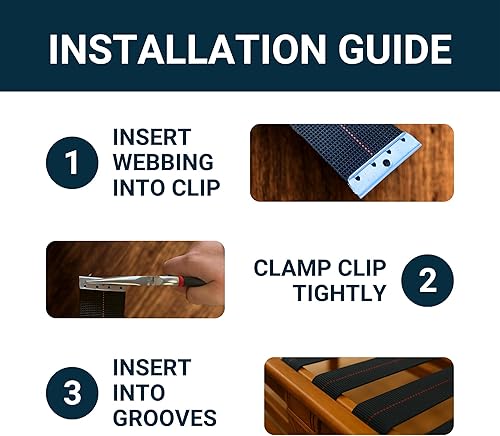 INSTALLATION GUIDE

1 INSERT WEBBING INTO CLIP

CLAMP CLIP TIGHTLY 2

3 INSERT INTO GROOVES