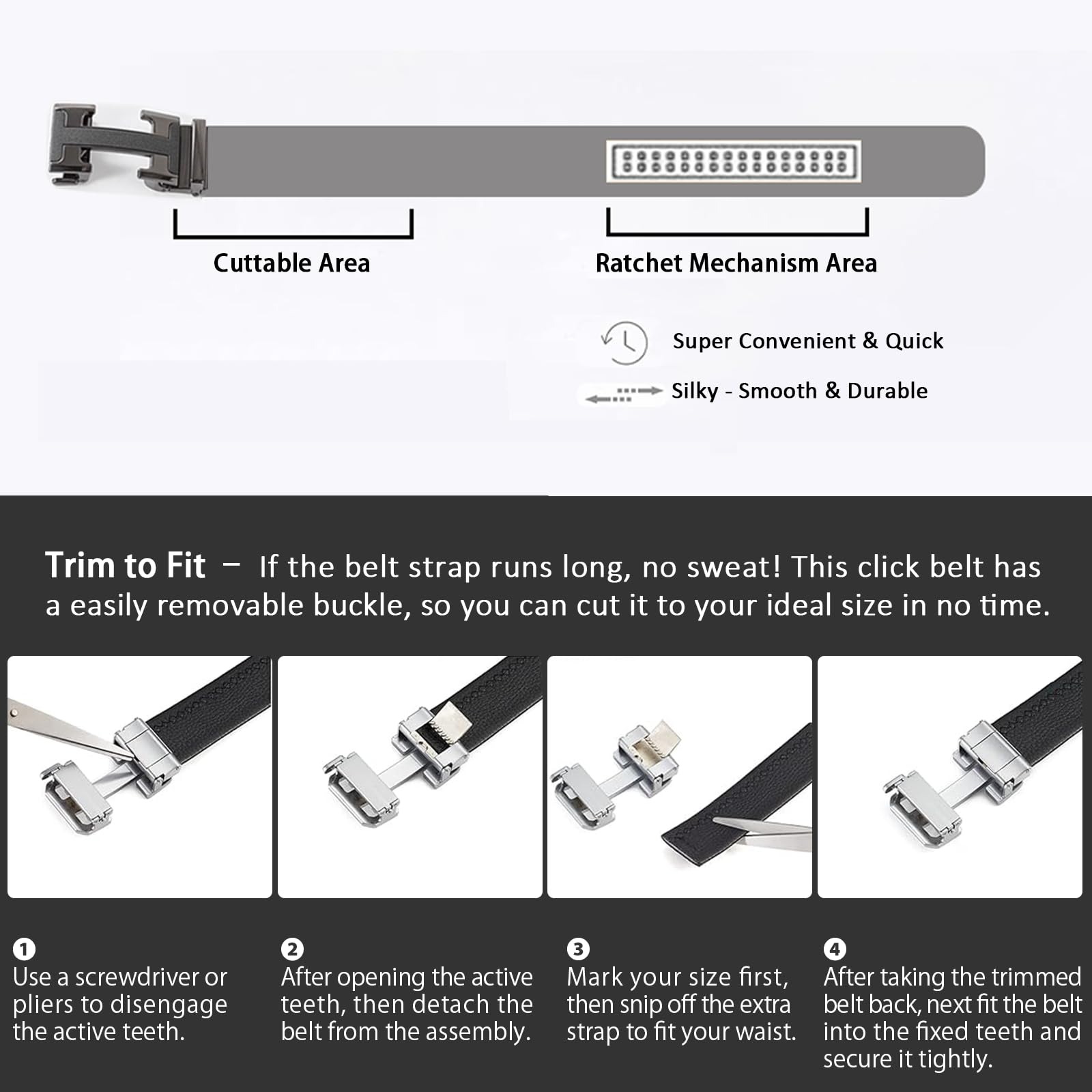 Cuttable Area

Ratchet Mechanism Area

Super Convenient & Quick

Silky - Smooth & Durable

Trim to Fit – If the belt strap runs long, no sweat! This click belt has a easily removable buckle, so you can cut it to your ideal size in no time.

1
Use a screwdriver or pliers to disengage the active teeth.

2
After opening the active teeth, then detach the belt from the assembly.

3
Mark your size first, then snip off the extra strap to fit your waist.

4
After taking the trimmed belt back, next fit the belt into the fixed teeth and secure it tightly.