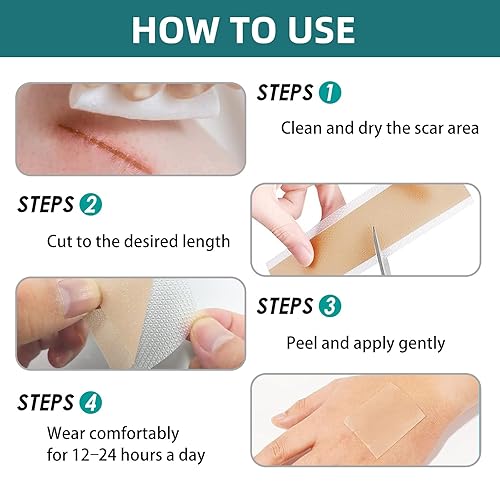 HOW TO USE

STEPS 1

Clean and dry the scar area

STEPS 2

Cut to the desired length

STEPS 3

Peel and apply gently

STEPS 4

Wear comfortably for 12–24 hours a day