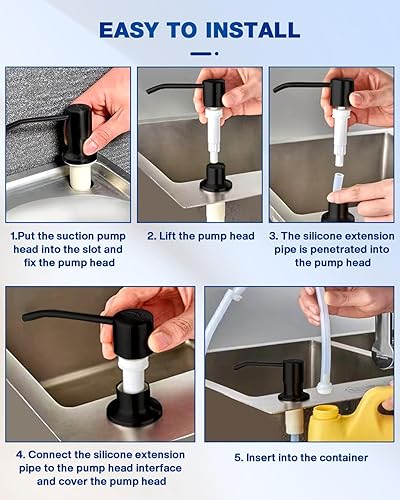 EASY TO INSTALL

1.Put the suction pump head into the slot and fix the pump head

2. Lift the pump head

3. The silicone extension pipe is penetrated into the pump head

4. Connect the silicone extension pipe to the pump head interface and cover the pump head

5. Insert into the container