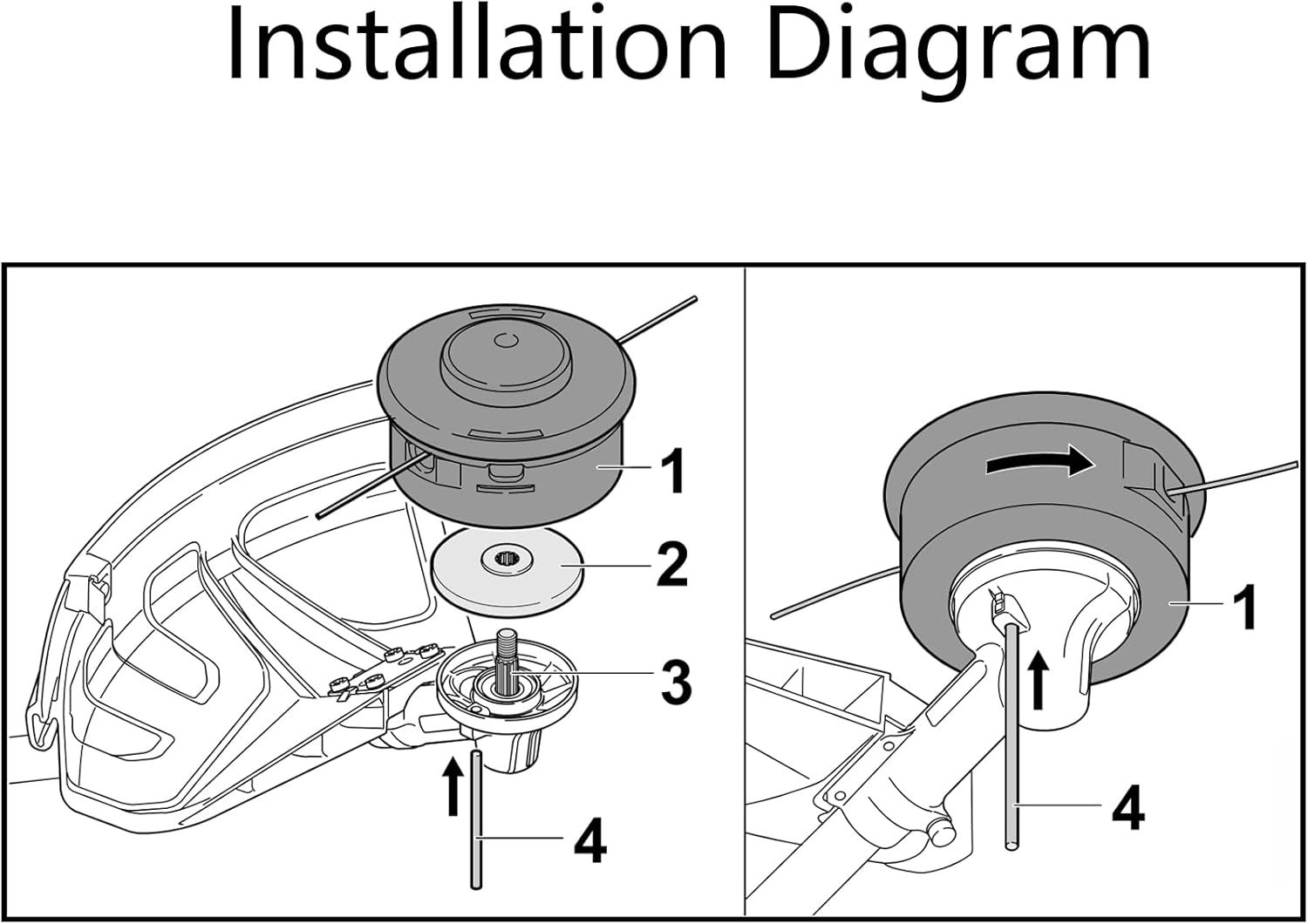 Installation Diagram

1
2
3
4

1
4