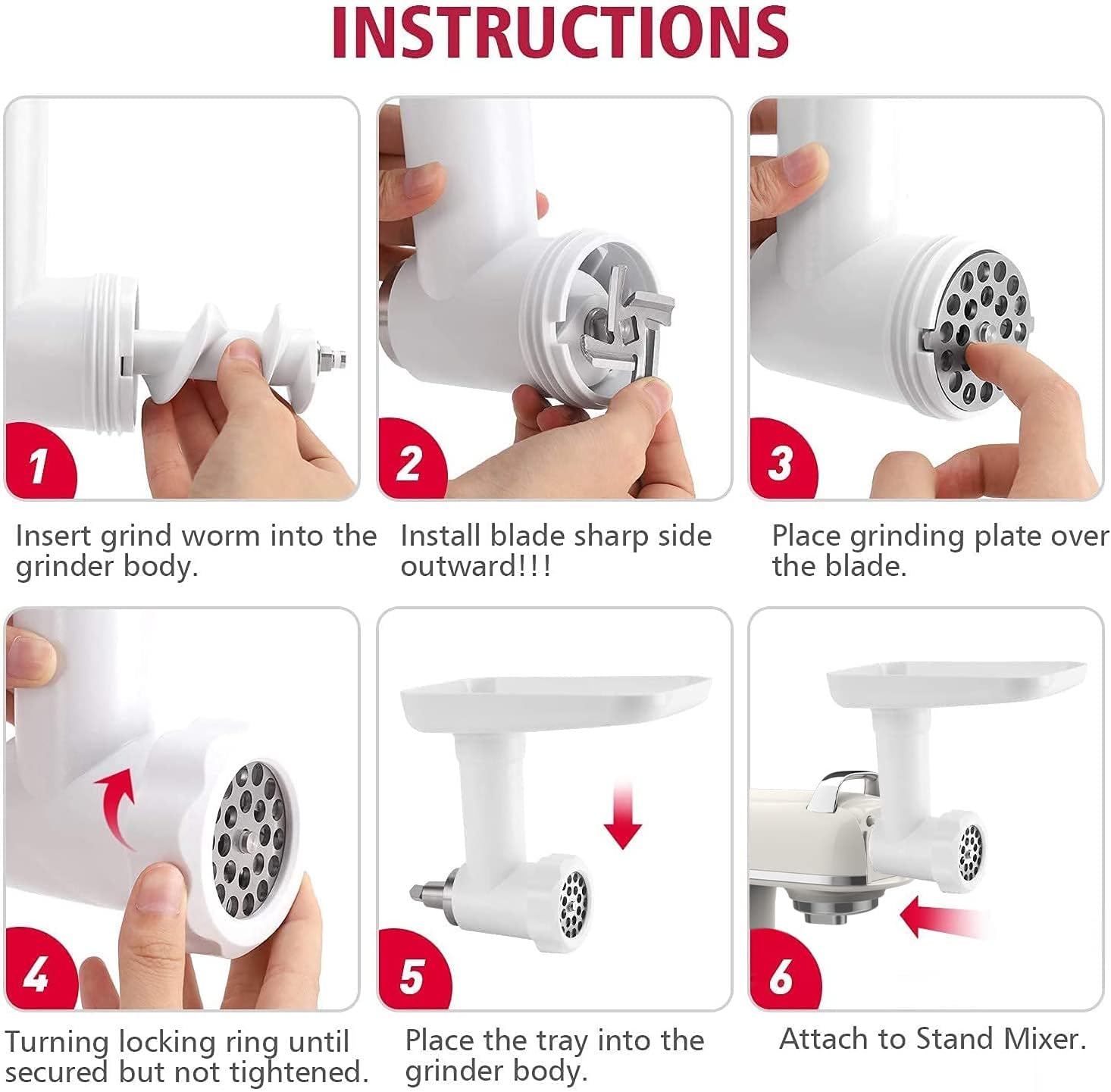 INSTRUCTIONS

1

Insert grind worm into the grinder body.

2

Install blade sharp side outward!!!

3

Place grinding plate over the blade.

4

Turning locking ring until secured but not tightened.

5

Place the tray into the grinder body.

6

Attach to Stand Mixer.