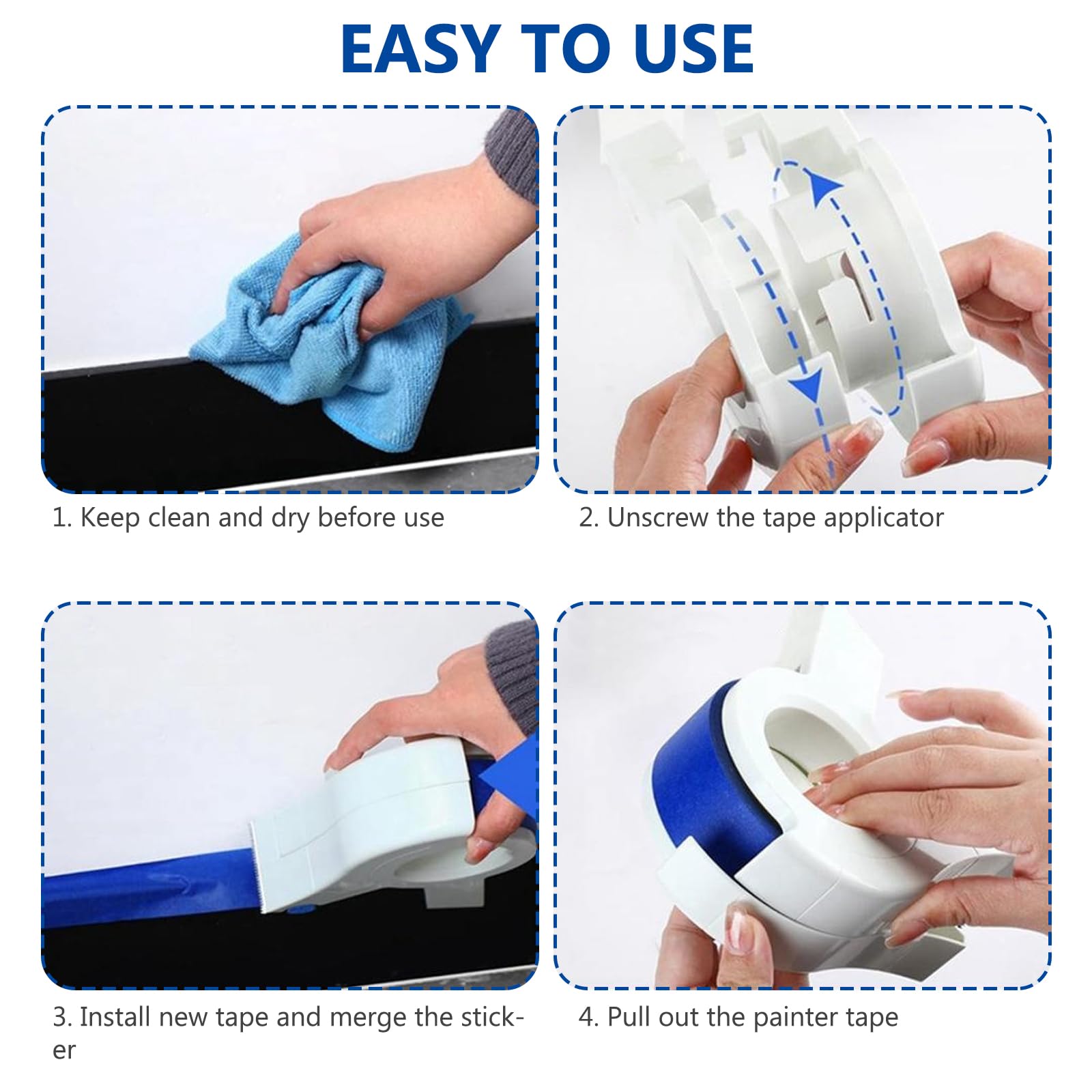 EASY TO USE

1. Keep clean and dry before use

2. Unscrew the tape applicator

3. Install new tape and merge the sticker

4. Pull out the painter tape