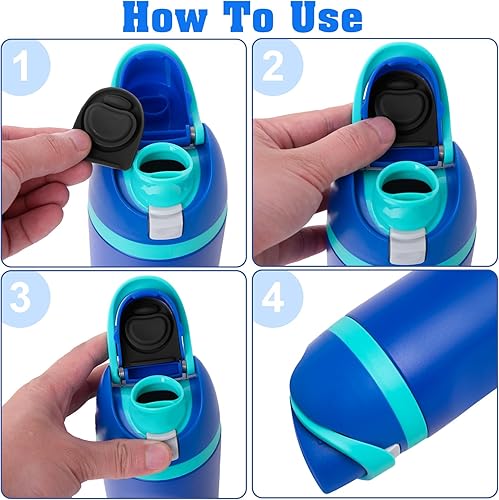 How To Use

1

2

3

4