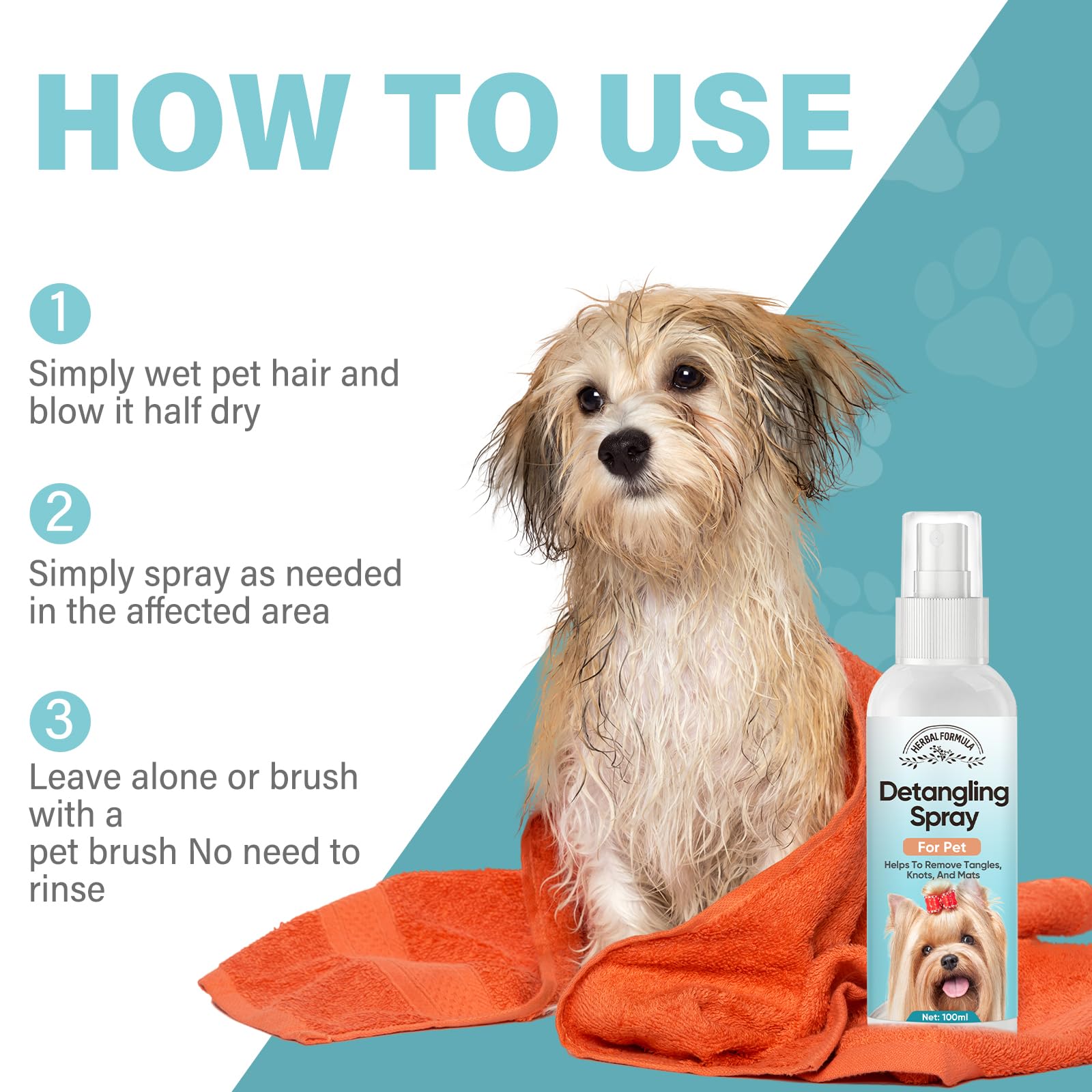 HOW TO USE

1
Simply wet pet hair and blow it half dry

2
Simply spray as needed in the affected area

3
Leave alone or brush with a
pet brush No need to rinse

HERBAL FORMULA
Detangling Spray
For Pet
Helps To Remove Tangles, Knots, And Mats
Net: 100ml