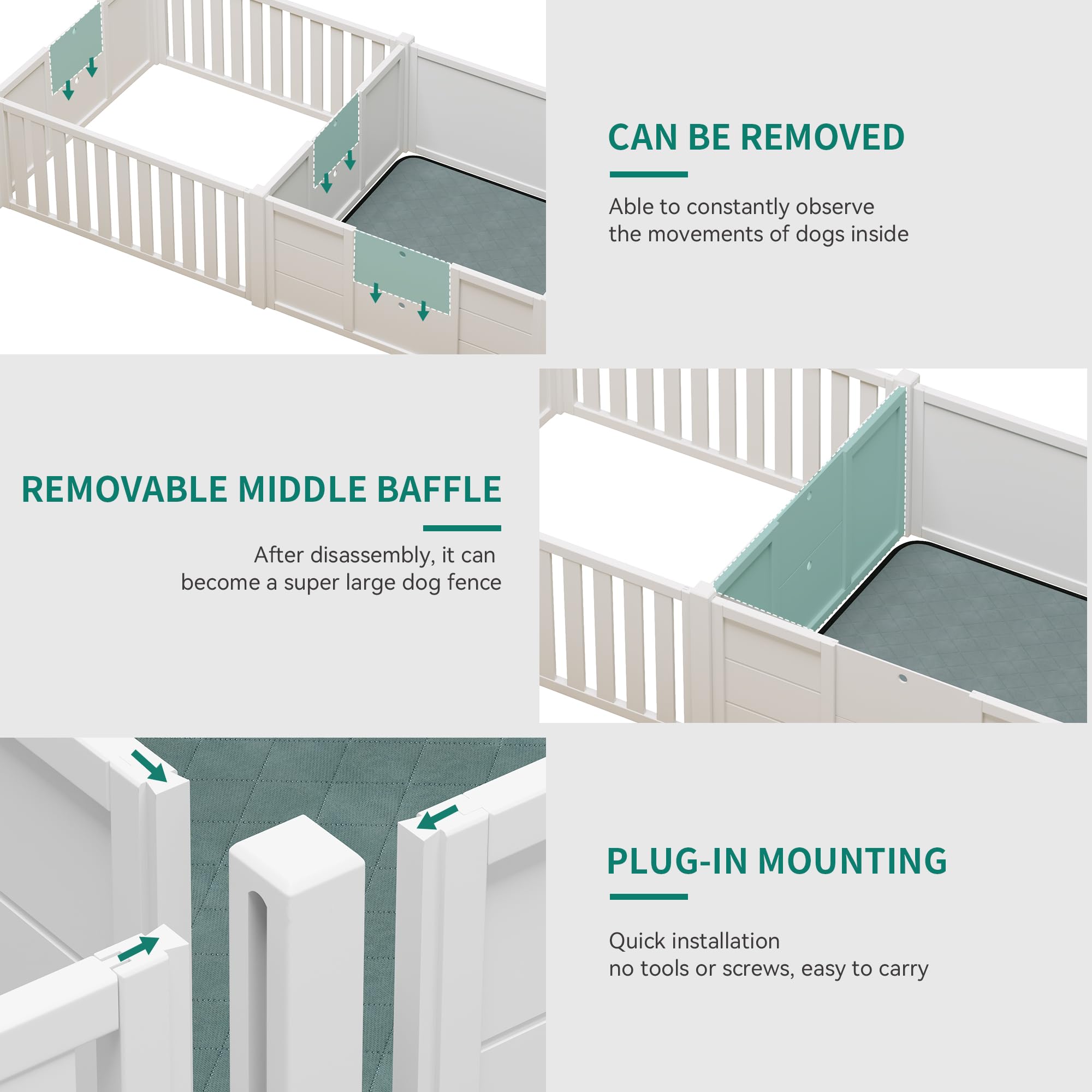 CAN BE REMOVED

Able to constantly observe the movements of dogs inside

REMOVABLE MIDDLE BAFFLE

After disassembly, it can become a super large dog fence

PLUG-IN MOUNTING

Quick installation
no tools or screws, easy to carry