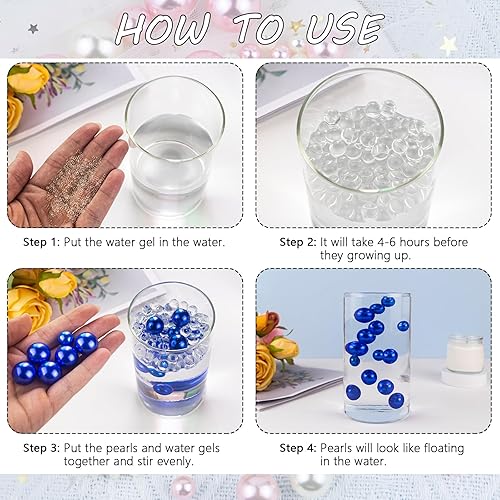 HOW TO USE

Step 1: Put the water gel in the water.

Step 2: It will take 4-6 hours before they growing up.

Step 3: Put the pearls and water gels together and stir evenly.

Step 4: Pearls will look like floating in the water.